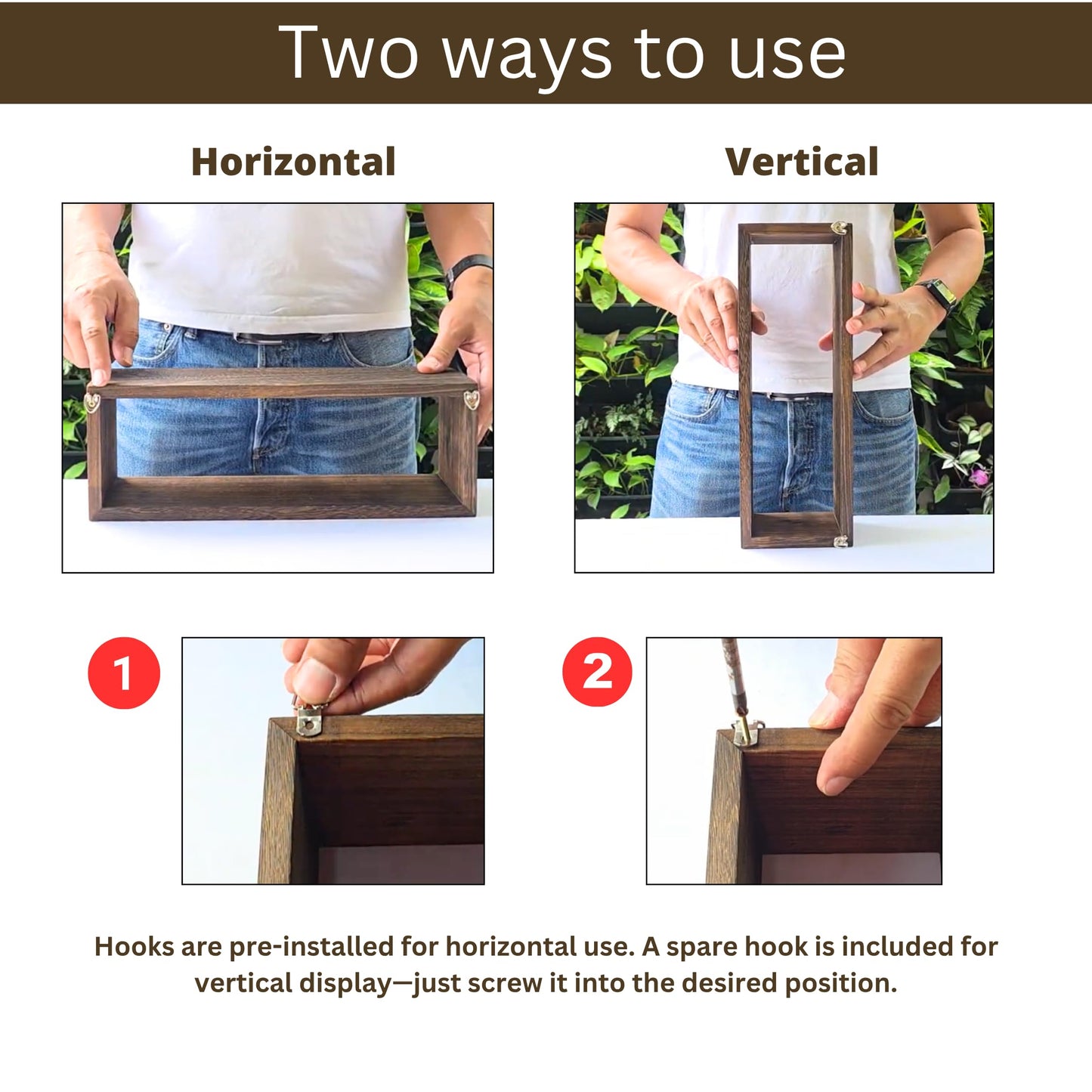 Two ways to use

Horizontal

Vertical

1

2

Hooks are pre-installed for horizontal use. A spare hook is included for vertical display—just screw it into the desired position.