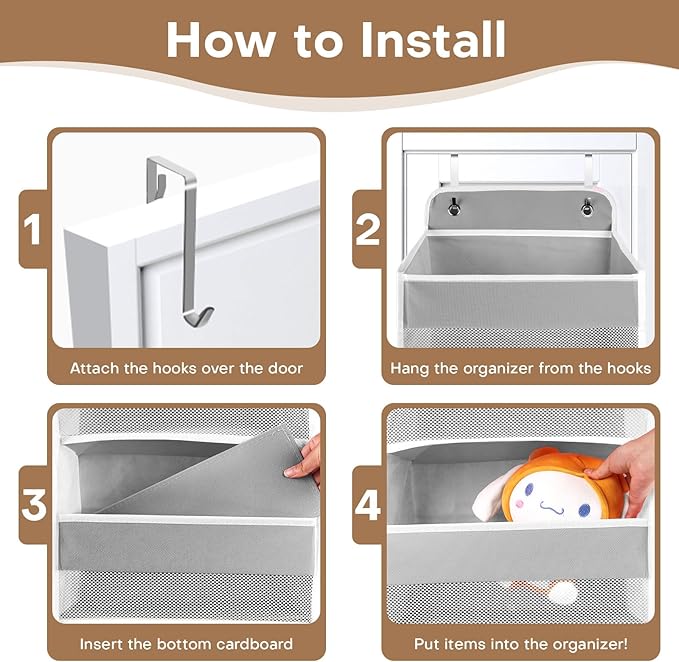 How to Install

1

Attach the hooks over the door

2

Hang the organizer from the hooks

3

Insert the bottom cardboard

4

Put items into the organizer!