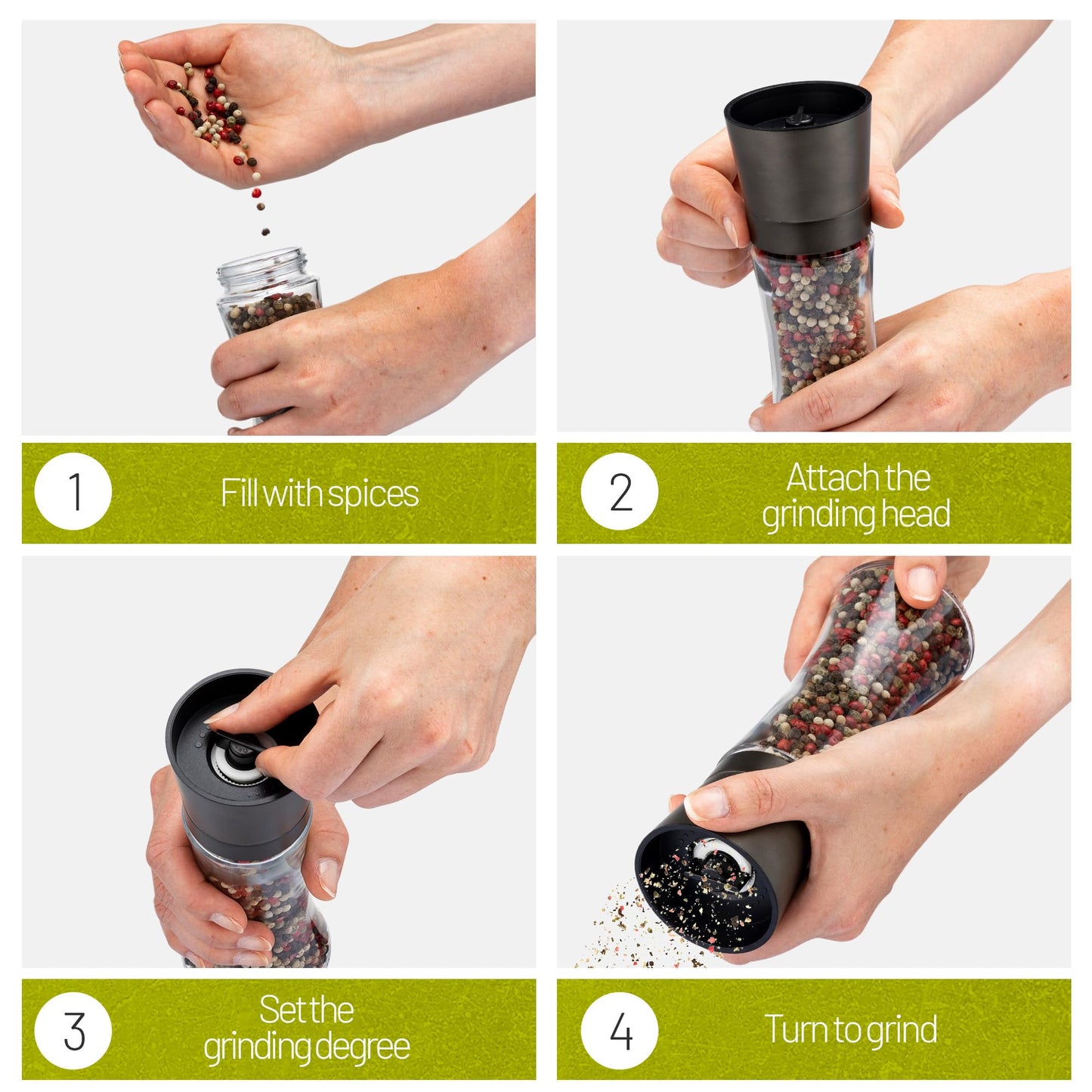 1
Fill with spices

2
Attach the grinding head

3
Set the grinding degree

4
Turn to grind