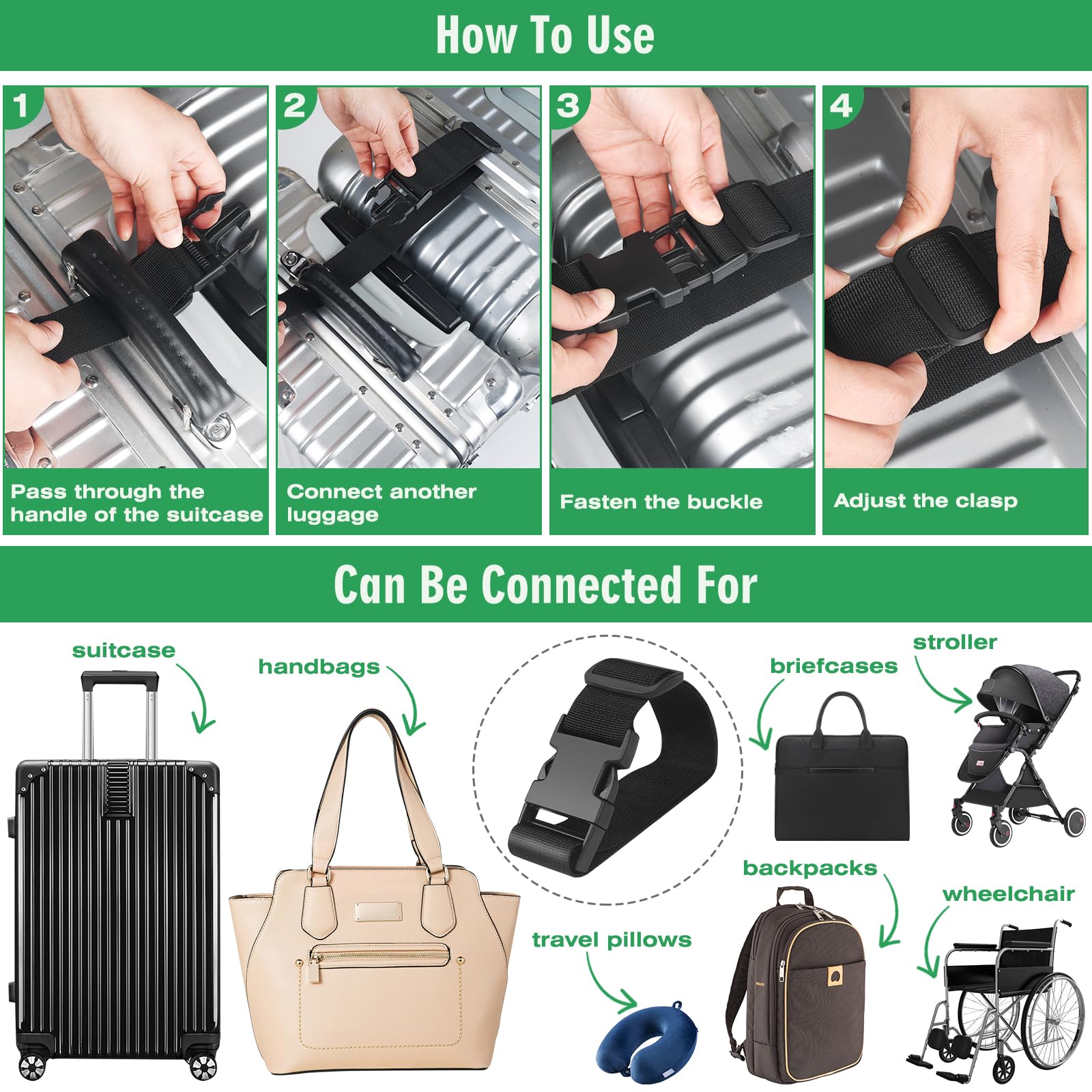 How To Use

1
Pass through the handle of the suitcase

2
Connect another luggage

3
Fasten the buckle

4
Adjust the clasp

Can Be Connected For

suitcase

handbags

briefcases

stroller

backpacks

wheelchair

travel pillows