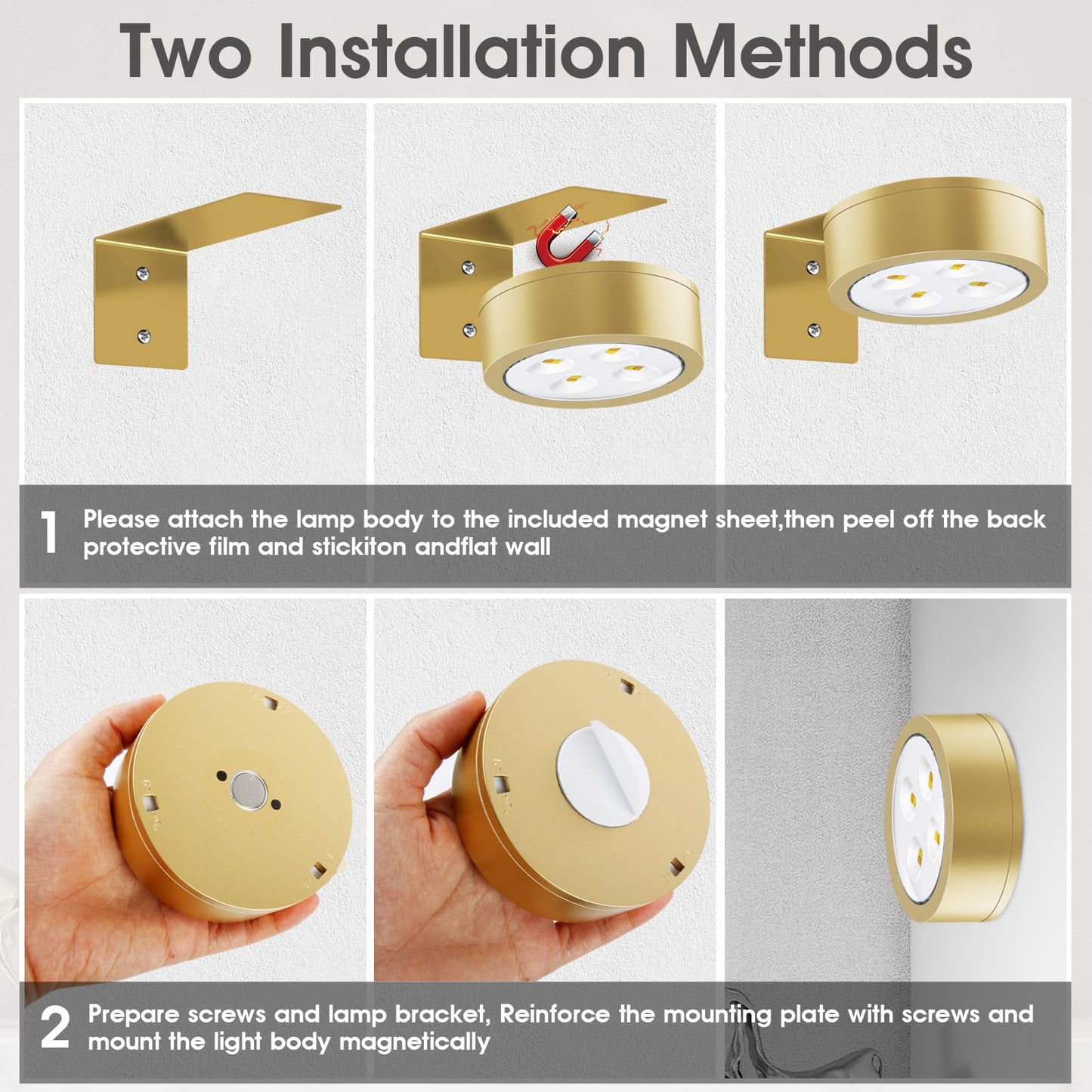 Two Installation Methods

1 Please attach the lamp body to the included magnet sheet,then peel off the back protective film and stickiton andflat wall

2 Prepare screws and lamp bracket, Reinforce the mounting plate with screws and mount the light body magnetically