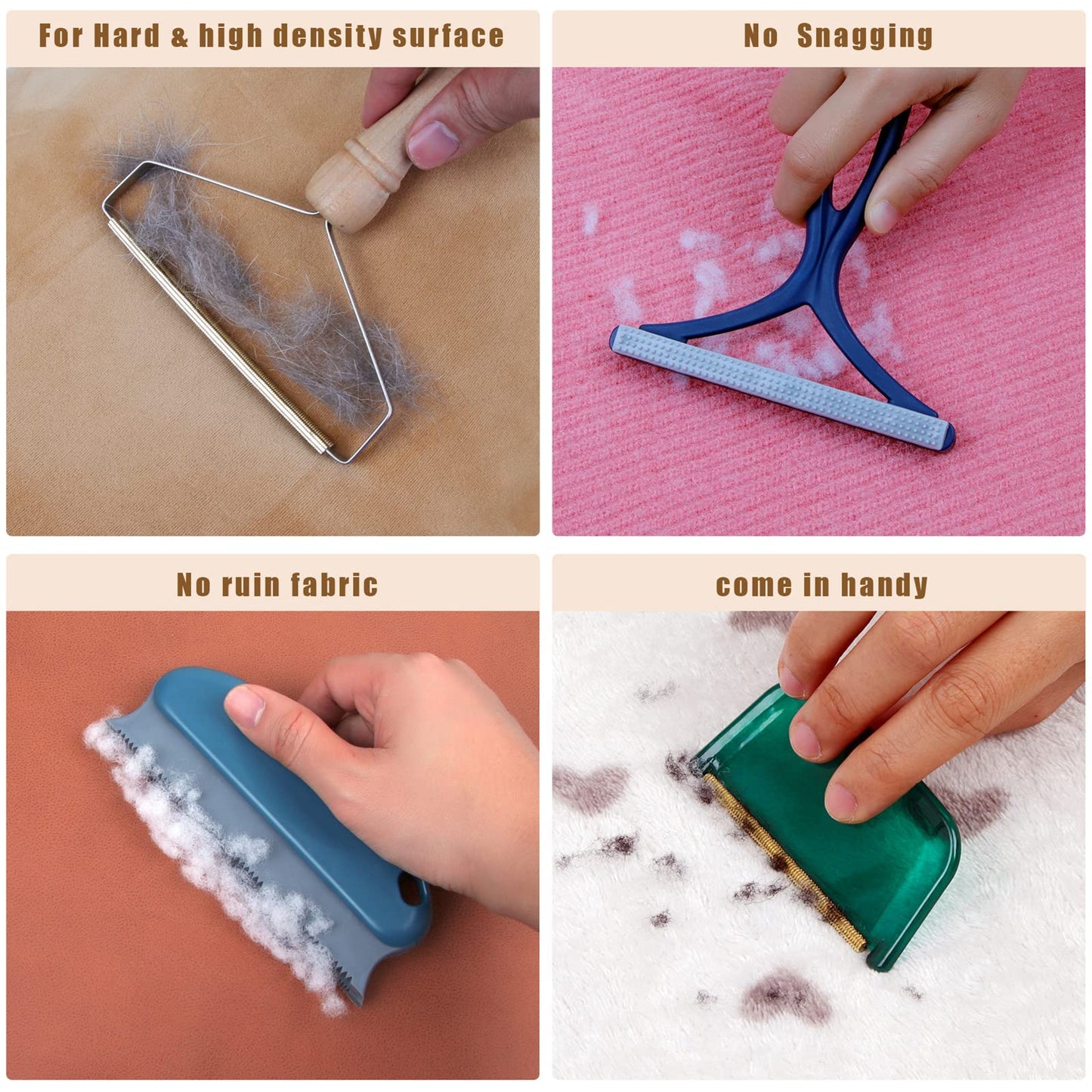 For Hard & high density surface

No Snagging

No ruin fabric

come in handy