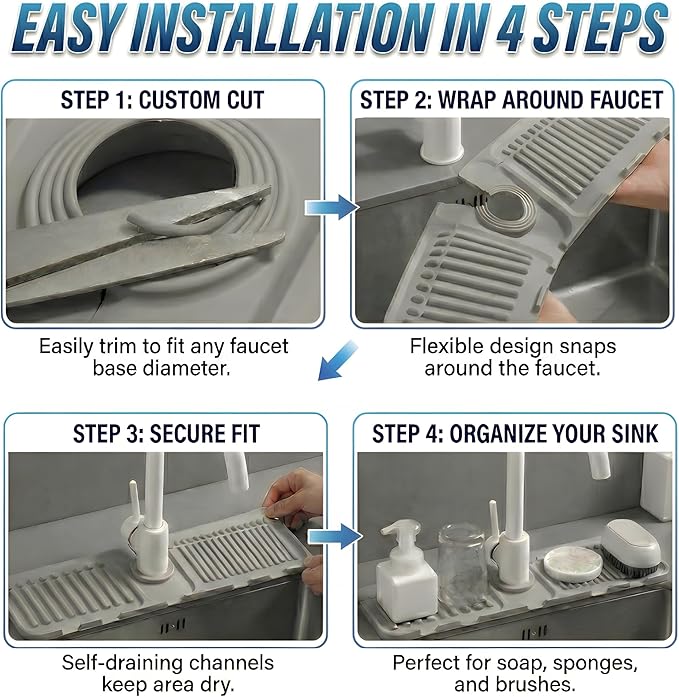 EASY INSTALLATION IN 4 STEPS

STEP 1: CUSTOM CUT

Easily trim to fit any faucet base diameter.

STEP 2: WRAP AROUND FAUCET

Flexible design snaps around the faucet.

STEP 3: SECURE FIT

Self-draining channels keep area dry.

STEP 4: ORGANIZE YOUR SINK

Perfect for soap, sponges, and brushes.