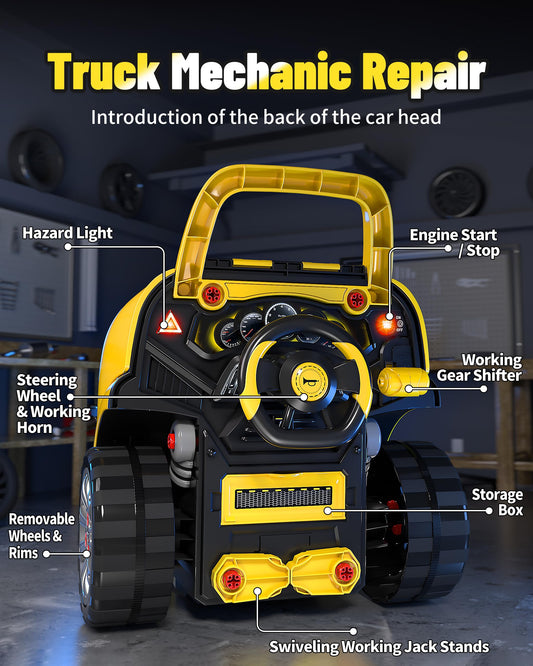 Truck Mechanic Repair

Introduction of the back of the car head

Hazard Light

Engine Start / Stop

ON

OFF

Steering Wheel & Working Horn

Working Gear Shifter

Storage Box

Removable Wheels & Rims

Swiveling Working Jack Stands