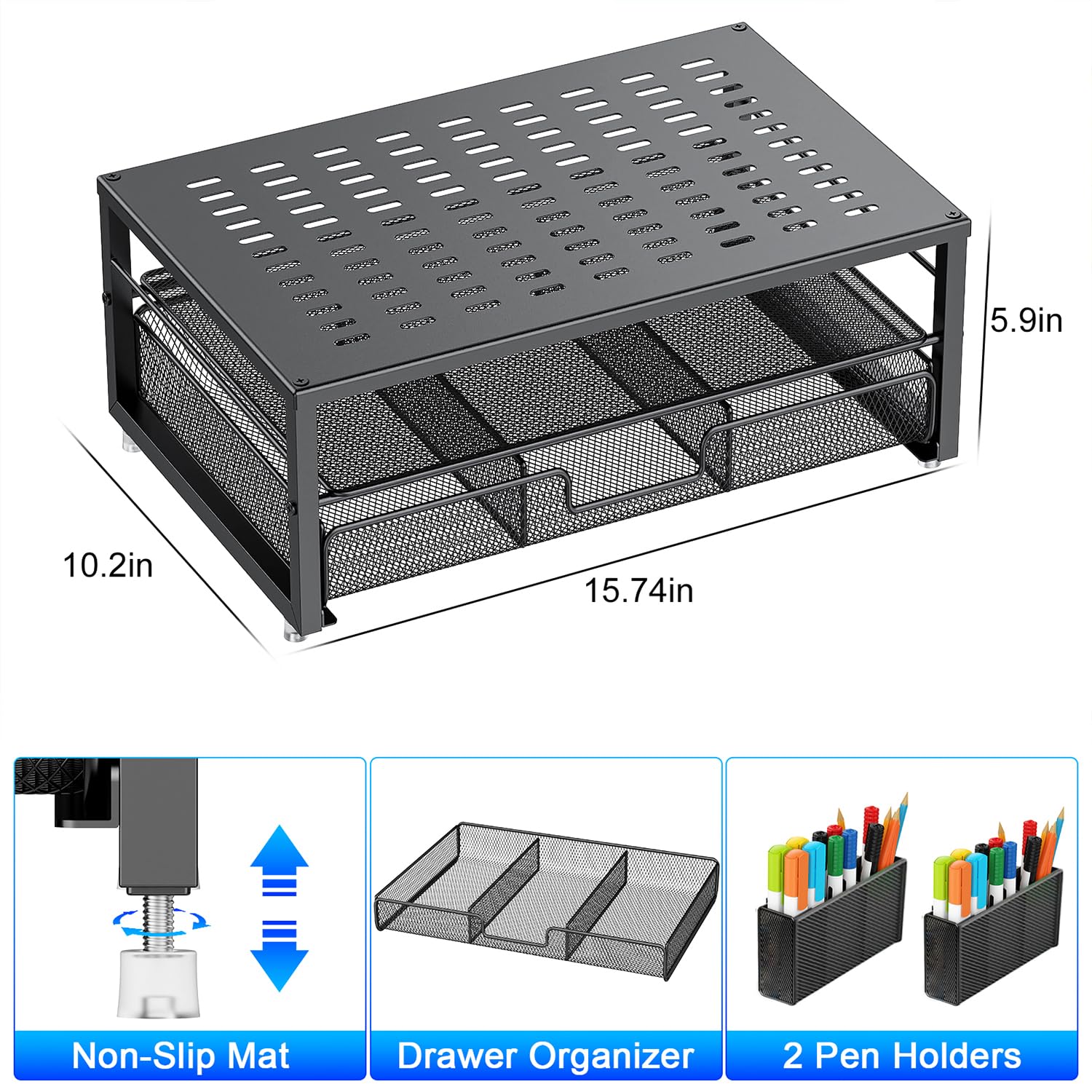 5.9in

10.2in

15.74in

Non-Slip Mat

Drawer Organizer

2 Pen Holders