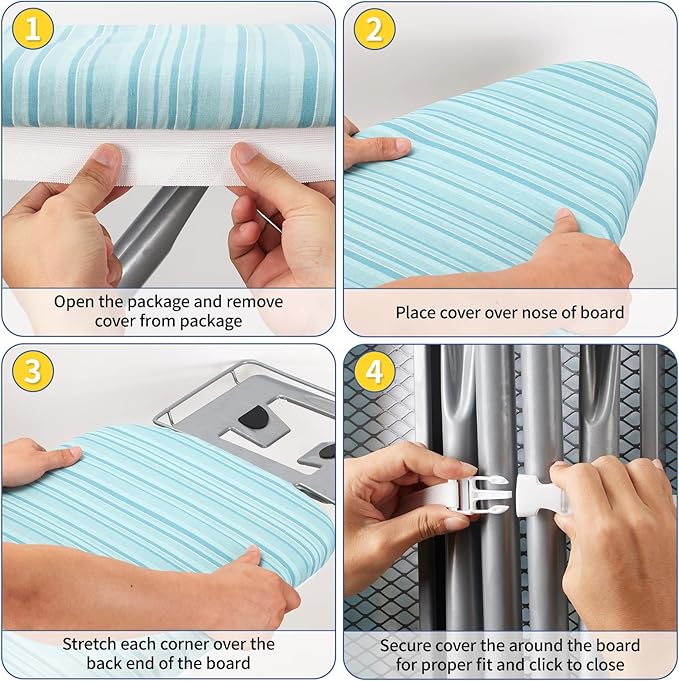 1

Open the package and remove cover from package

2

Place cover over nose of board

3

Stretch each corner over the back end of the board

4

Secure cover the around the board for proper fit and click to close