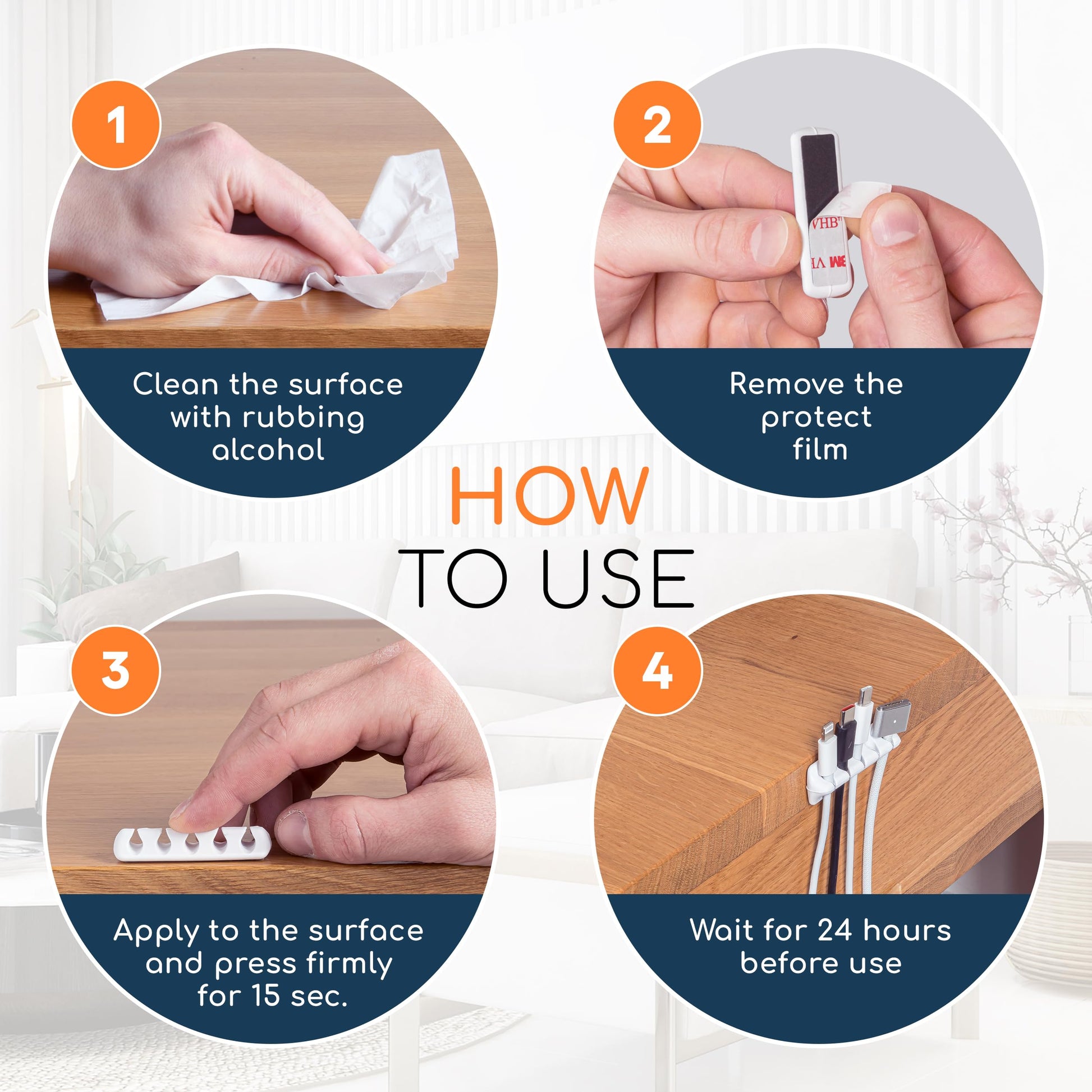 1

Clean the surface with rubbing alcohol

2

VHB

3M VH

Remove the protect film

HOW
TO USE

3

Apply to the surface and press firmly for 15 sec.

4

Wait for 24 hours before use