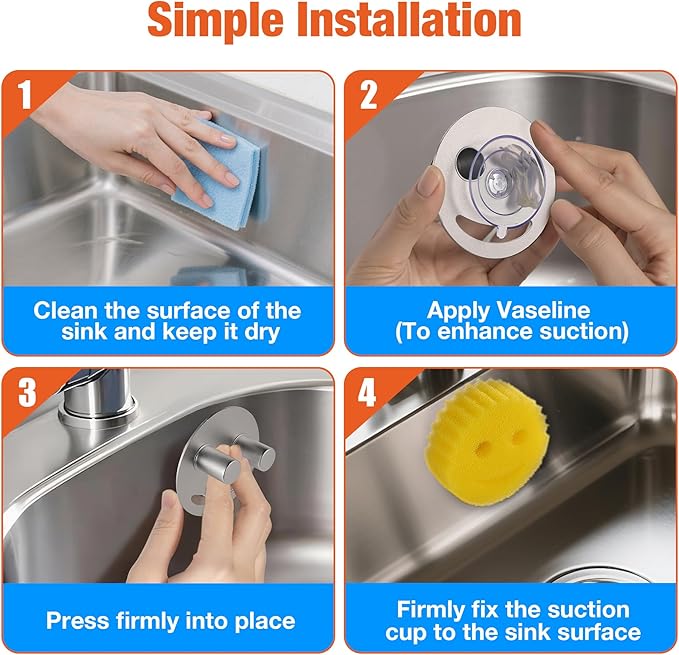 Simple Installation

1

Clean the surface of the sink and keep it dry

2

Apply Vaseline (To enhance suction)

3

Press firmly into place

4

Firmly fix the suction cup to the sink surface