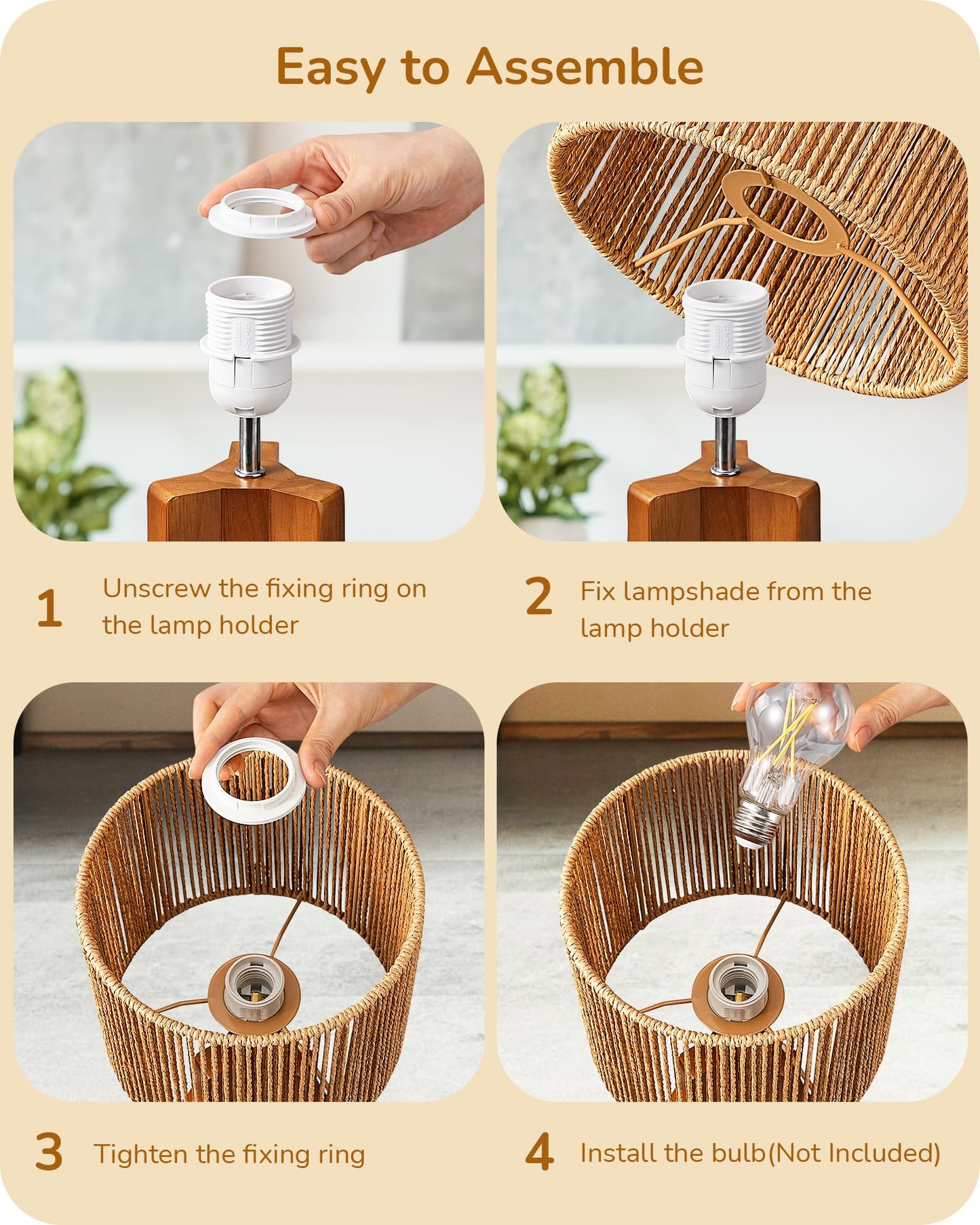 Easy to Assemble

1 Unscrew the fixing ring on the lamp holder

2 Fix lampshade from the lamp holder

3 Tighten the fixing ring

4 Install the bulb(Not Included)