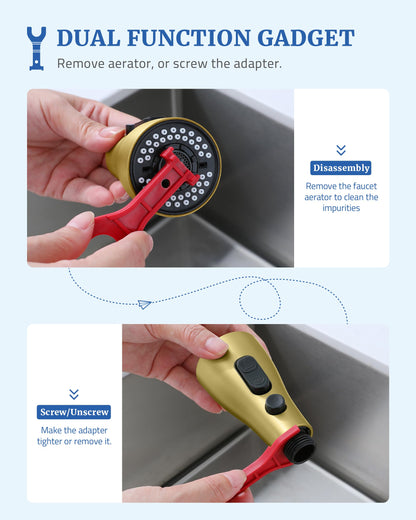 DUAL FUNCTION GADGET

Remove aerator, or screw the adapter.

Disassembly

Remove the faucet aerator to clean the impurities

Screw/Unscrew

Make the adapter tighter or remove it.