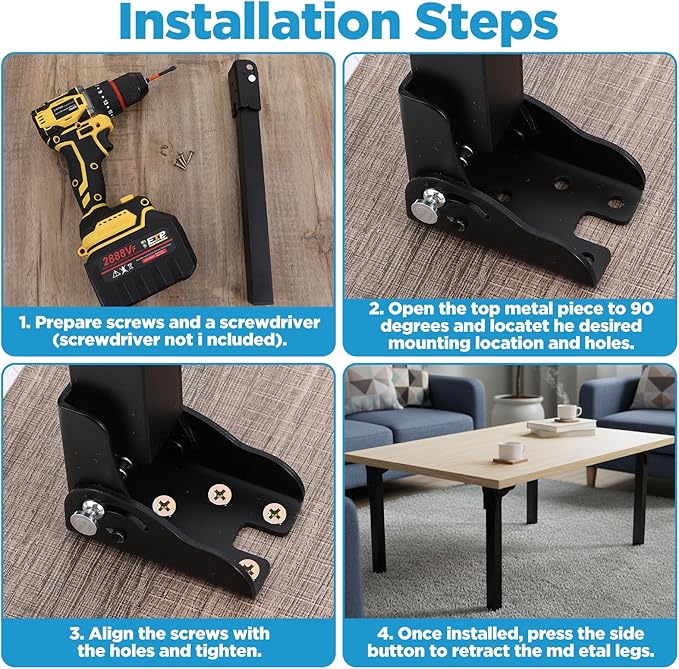 Installation Steps

2888VF

1. Prepare screws and a screwdriver (screwdriver not i ncluded).

2. Open the top metal piece to 90 degrees and locatet he desired mounting location and holes.

3. Align the screws with the holes and tighten.

4. Once installed, press the side button to retract the md etal legs.