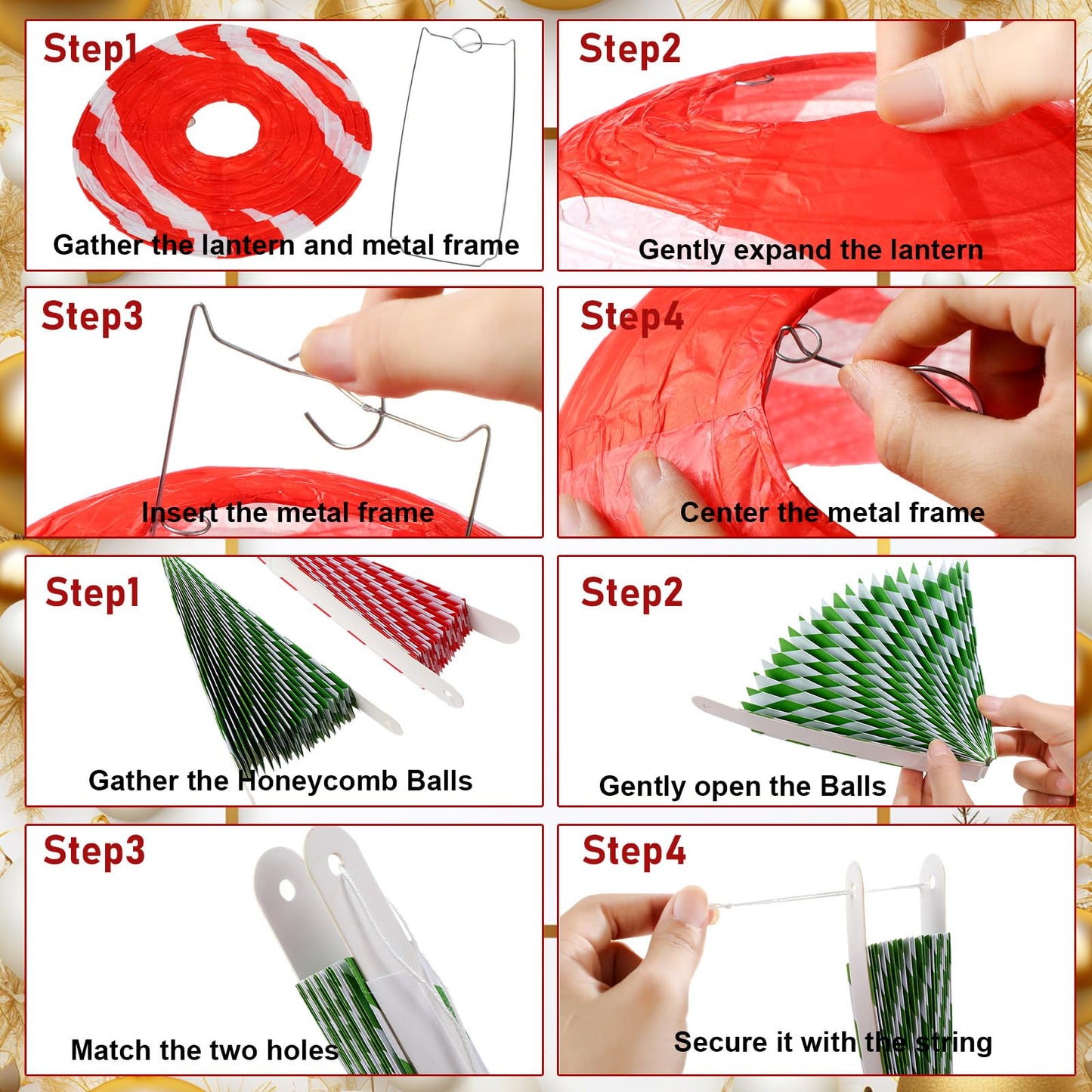 Step1
Gather the lantern and metal frame

Step2
Gently expand the lantern

Step3
Insert the metal frame

Step4
Center the metal frame

Step1
Gather the Honeycomb Balls

Step2
Gently open the Balls

Step3
Match the two holes

Step4
Secure it with the string