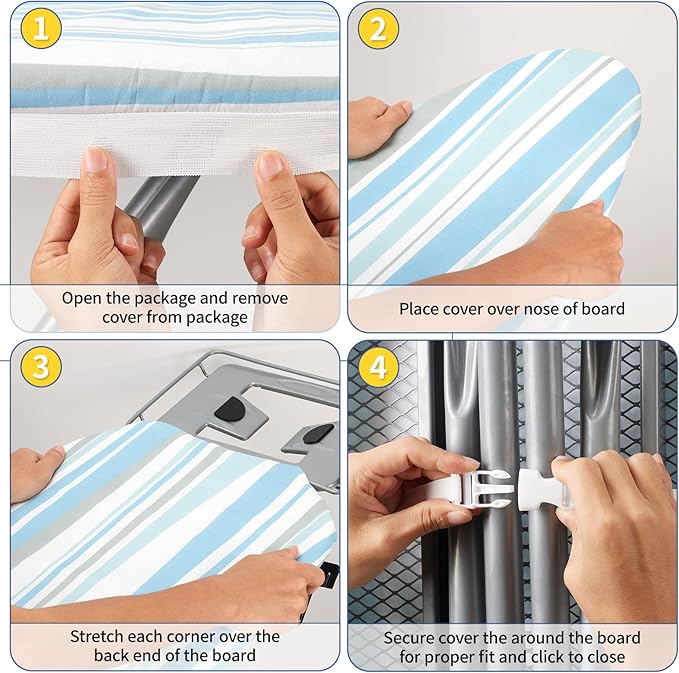 1

Open the package and remove cover from package

2

Place cover over nose of board

3

Stretch each corner over the back end of the board

4

Secure cover the around the board for proper fit and click to close