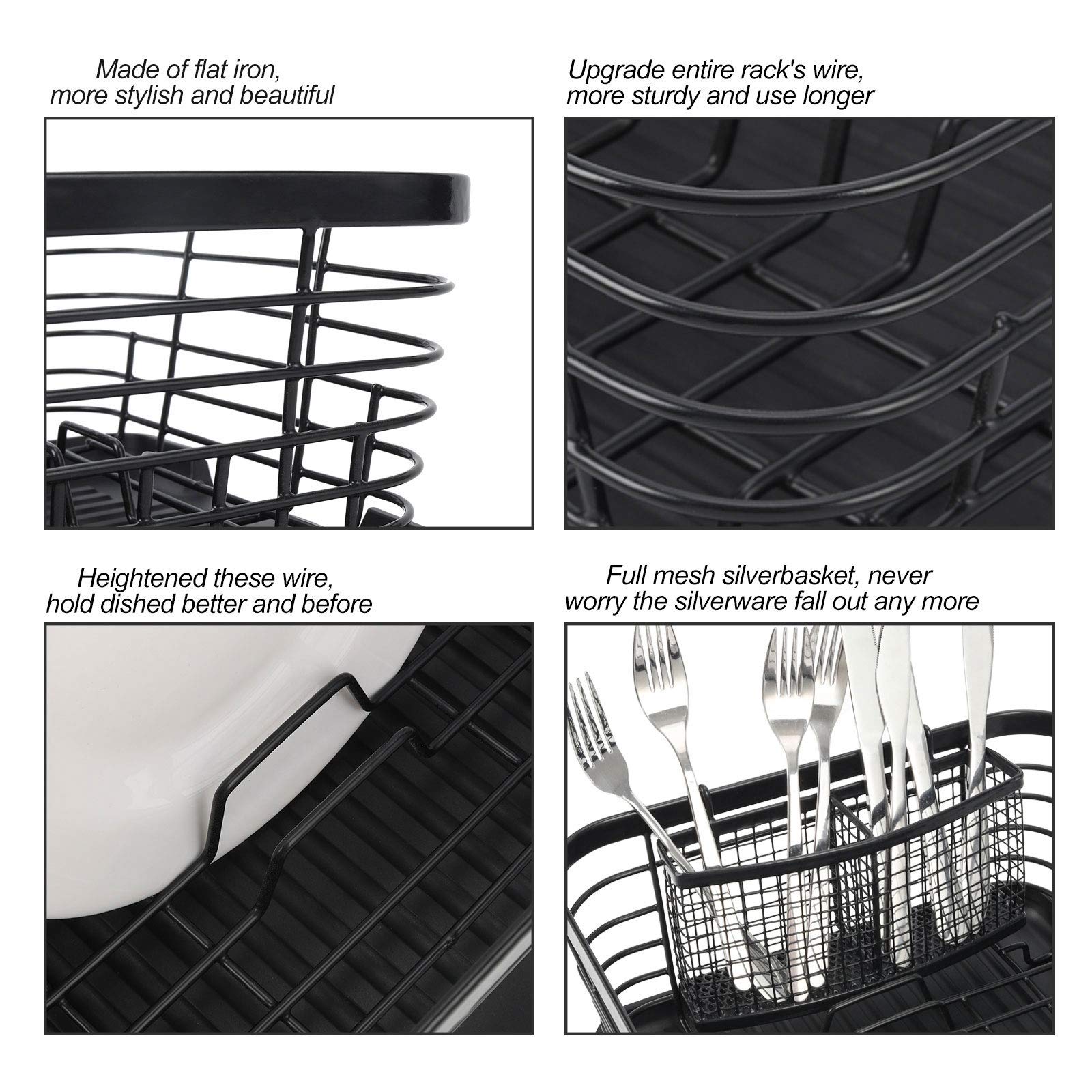 Made of flat iron,
more stylish and beautiful

Upgrade entire rack's wire,
more sturdy and use longer

Heightened these wire,
hold dished better and before

Full mesh silverbasket, never
worry the silverware fall out any more