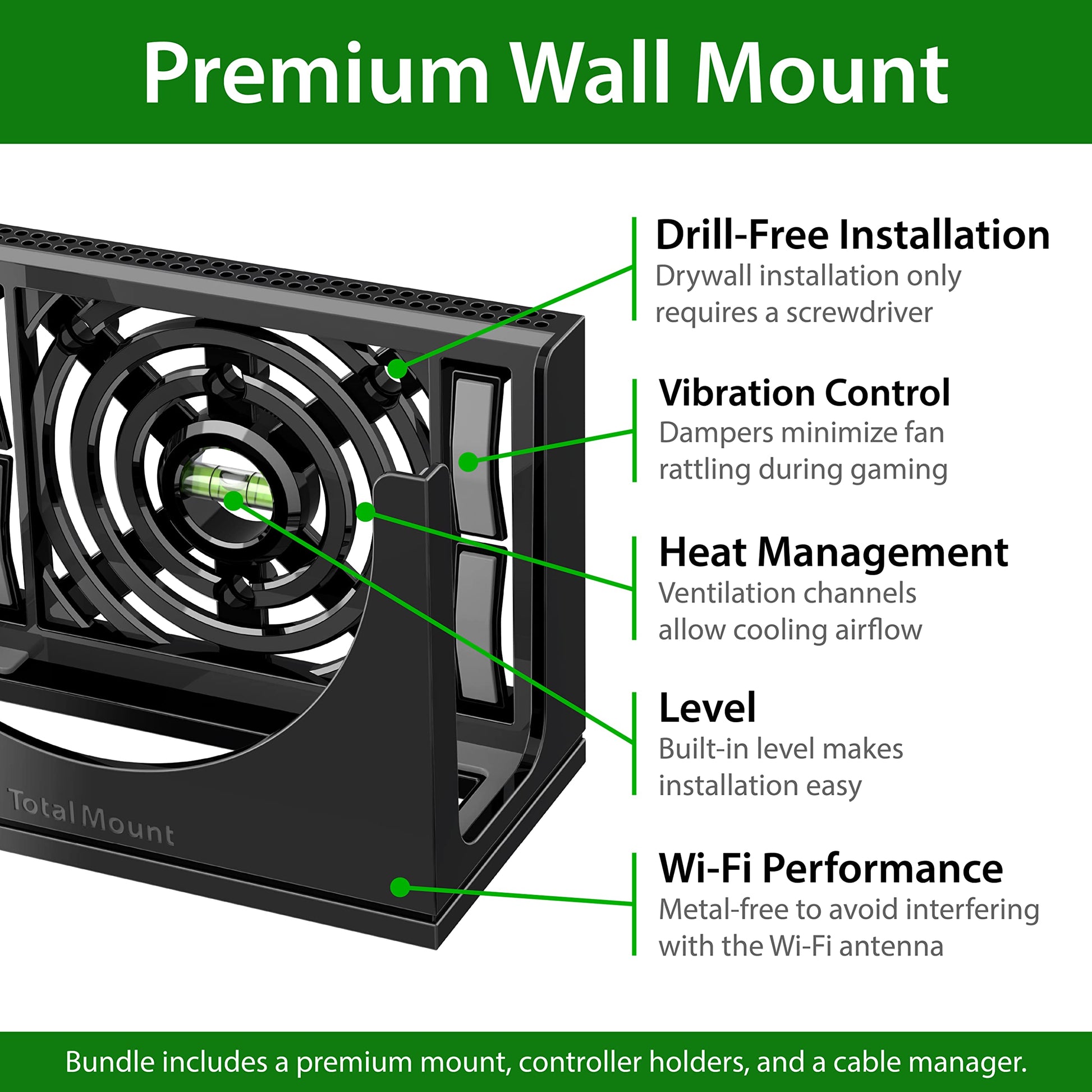 Premium Wall Mount

TotalMount

Drill-Free Installation
Drywall installation only requires a screwdriver

Vibration Control
Dampers minimize fan rattling during gaming

Heat Management
Ventilation channels allow cooling airflow

Level
Built-in level makes installation easy

Wi-Fi Performance
Metal-free to avoid interfering with the Wi-Fi antenna

Bundle includes a premium mount, controller holders, and a cable manager.