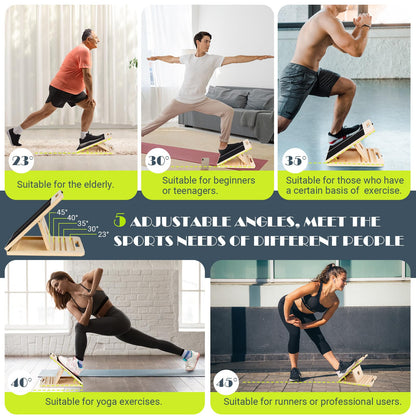 23°

Suitable for the elderly.

30°

Suitable for beginners or teenagers.

35°

Suitable for those who have a certain basis of exercise.

45°
40°
35°
30°
23°

5 ADJUSTABLE ANGLES, MEET THE SPORTS NEEDS OF DIFFERENT PEOPLE

40°

Suitable for yoga exercises.

45°

Suitable for runners or professional users.