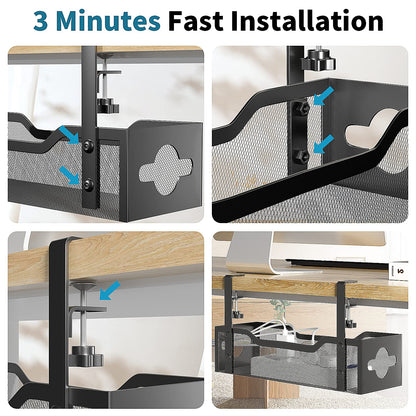 3 Minutes Fast Installation