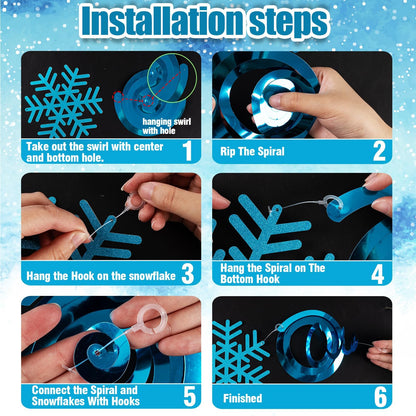 Installation steps

hanging swirl with hole

Take out the swirl with center and bottom hole. 1

Rip The Spiral 2

Hang the Hook on the snowflake 3

Hang the Spiral on The Bottom Hook 4

Connect the Spiral and Snowflakes With Hooks 5

Finished 6