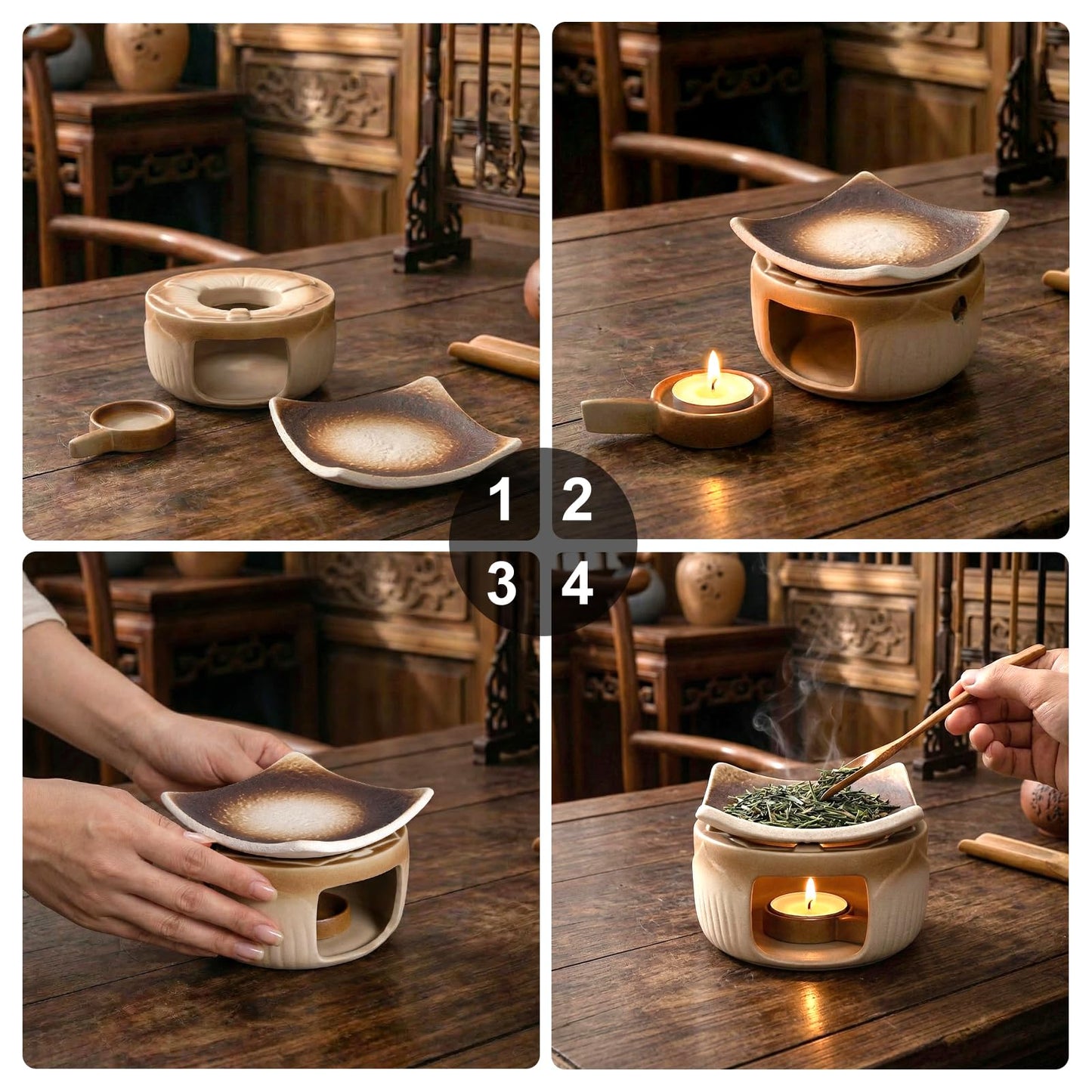 1 2
3 4