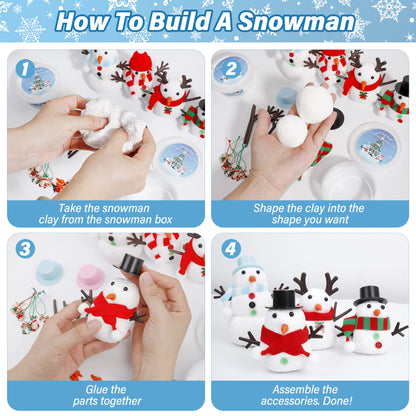 How To Build A Snowman

1

Take the snowman clay from the snowman box

2

Shape the clay into the shape you want

3

Glue the parts together

4

Assemble the accessories. Done!