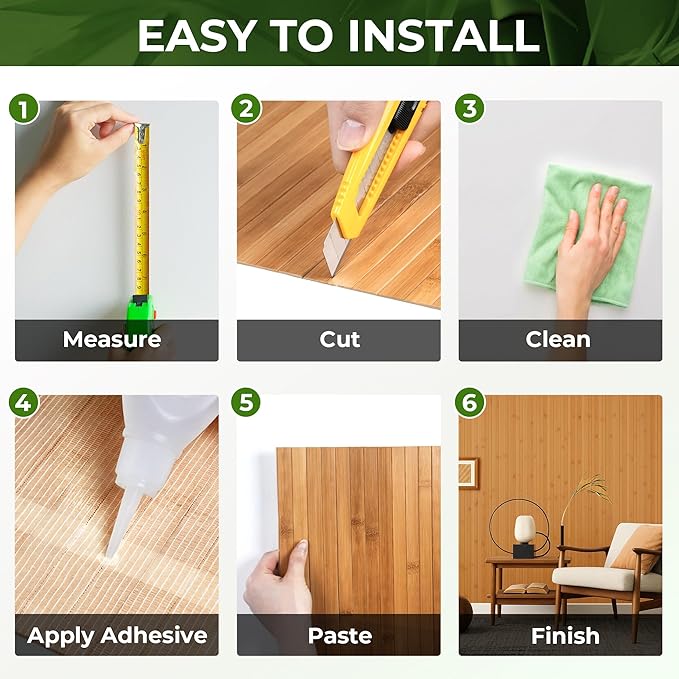 EASY TO INSTALL

1
Measure

2
Cut

3
Clean

4
Apply Adhesive

5
Paste

6
Finish