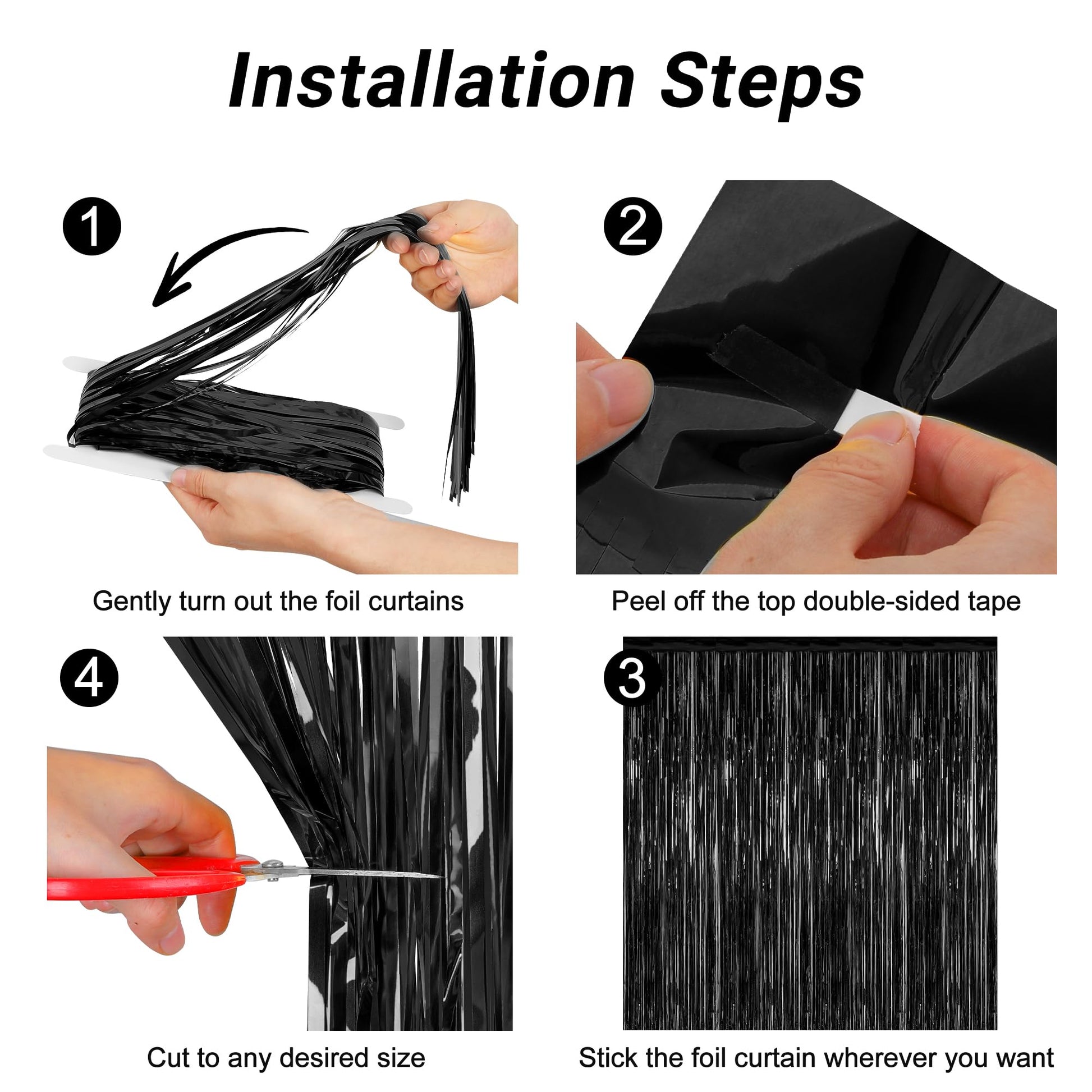 Installation Steps

1

Gently turn out the foil curtains

2

Peel off the top double-sided tape

4

Cut to any desired size

3

Stick the foil curtain wherever you want