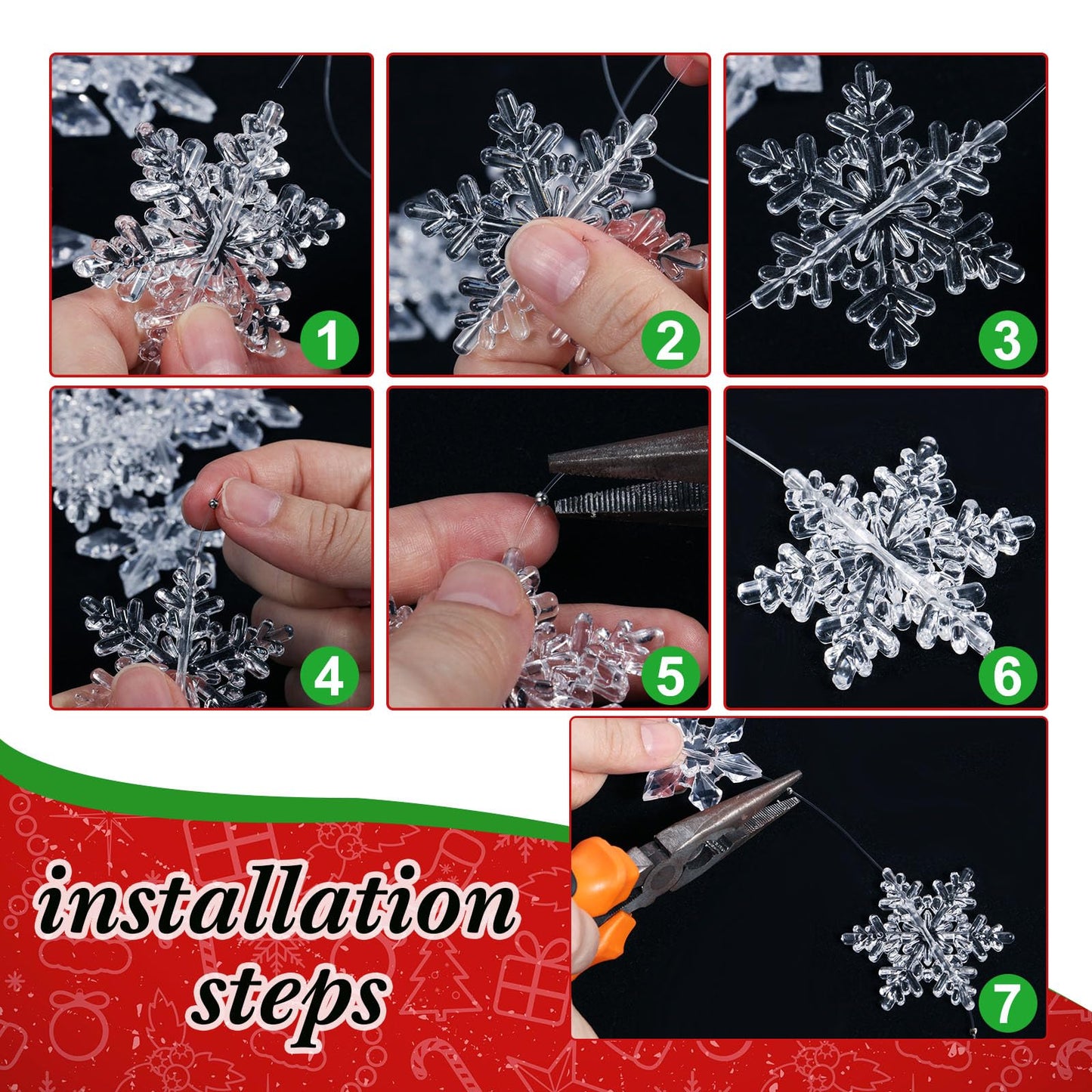 1

2

3

4

5

6

7

installation steps