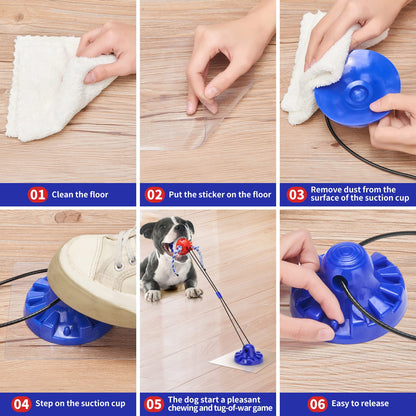 01 Clean the floor

02 Put the sticker on the floor

03 Remove dust from the surface of the suction cup

04 Step on the suction cup

05 The dog start a pleasant chewing and tug-of-war game

06 Easy to release