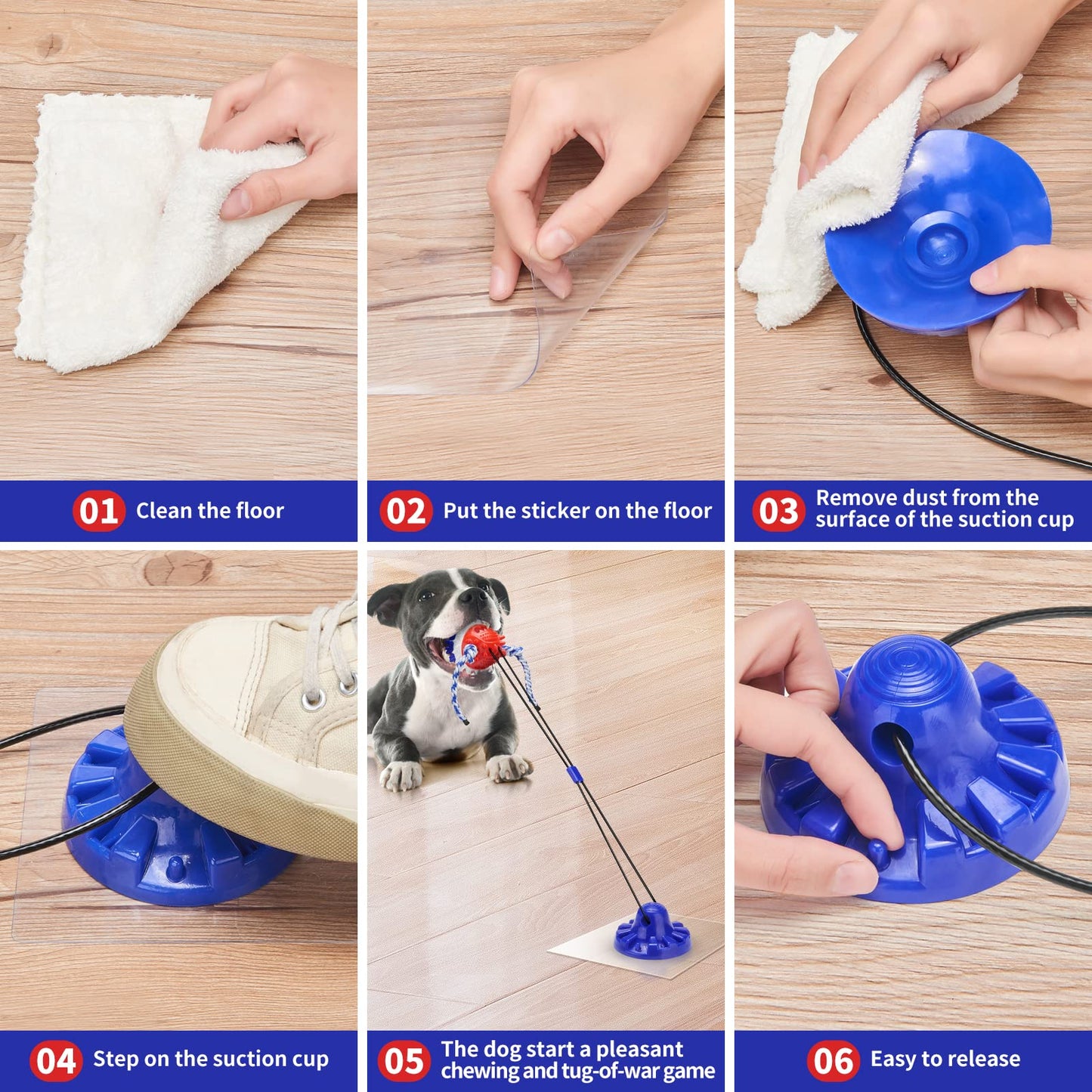 01 Clean the floor

02 Put the sticker on the floor

03 Remove dust from the surface of the suction cup

04 Step on the suction cup

05 The dog start a pleasant chewing and tug-of-war game

06 Easy to release