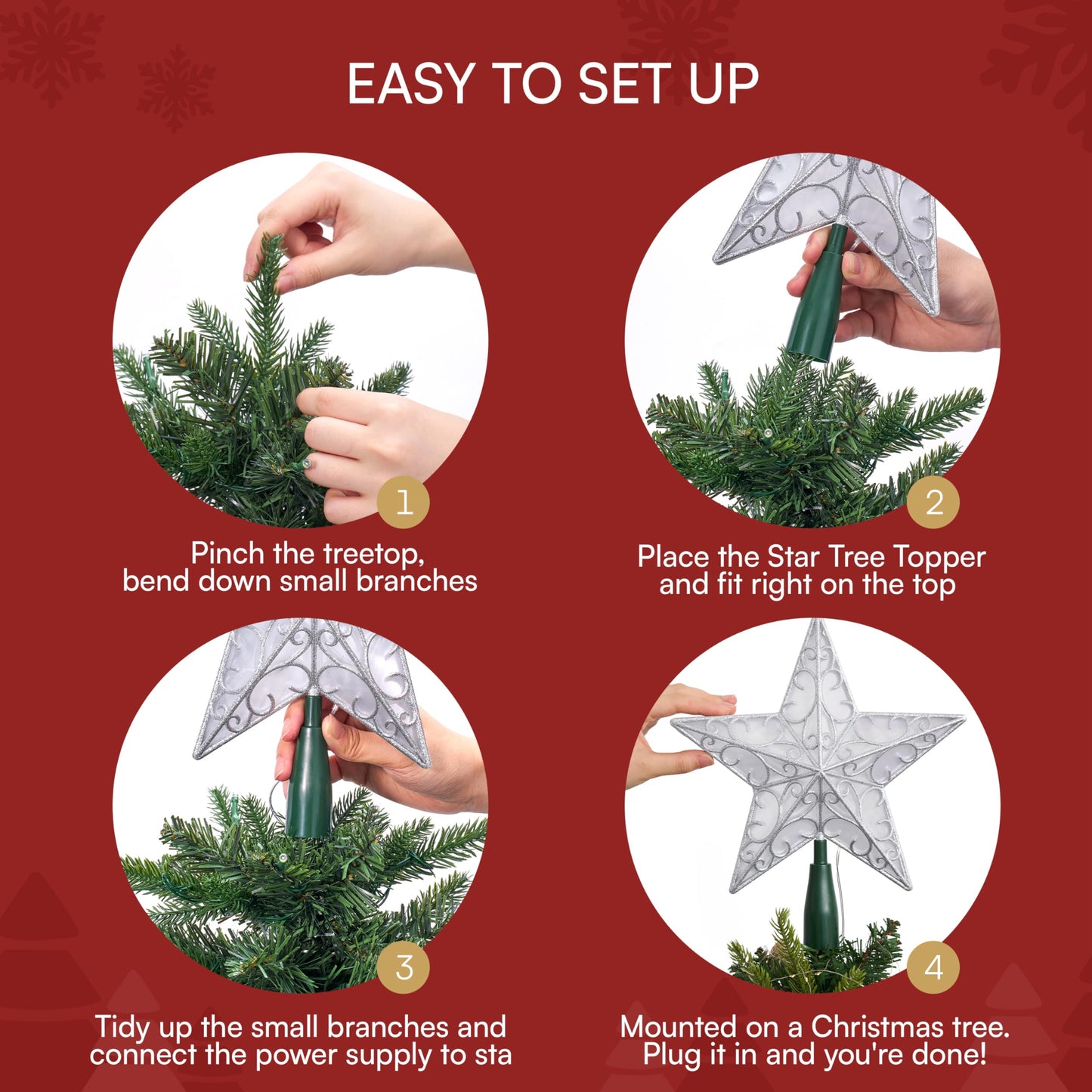 EASY TO SET UP

1

Pinch the treetop, bend down small branches

2

Place the Star Tree Topper and fit right on the top

3

Tidy up the small branches and connect the power supply to sta

4

Mounted on a Christmas tree. Plug it in and you're done!