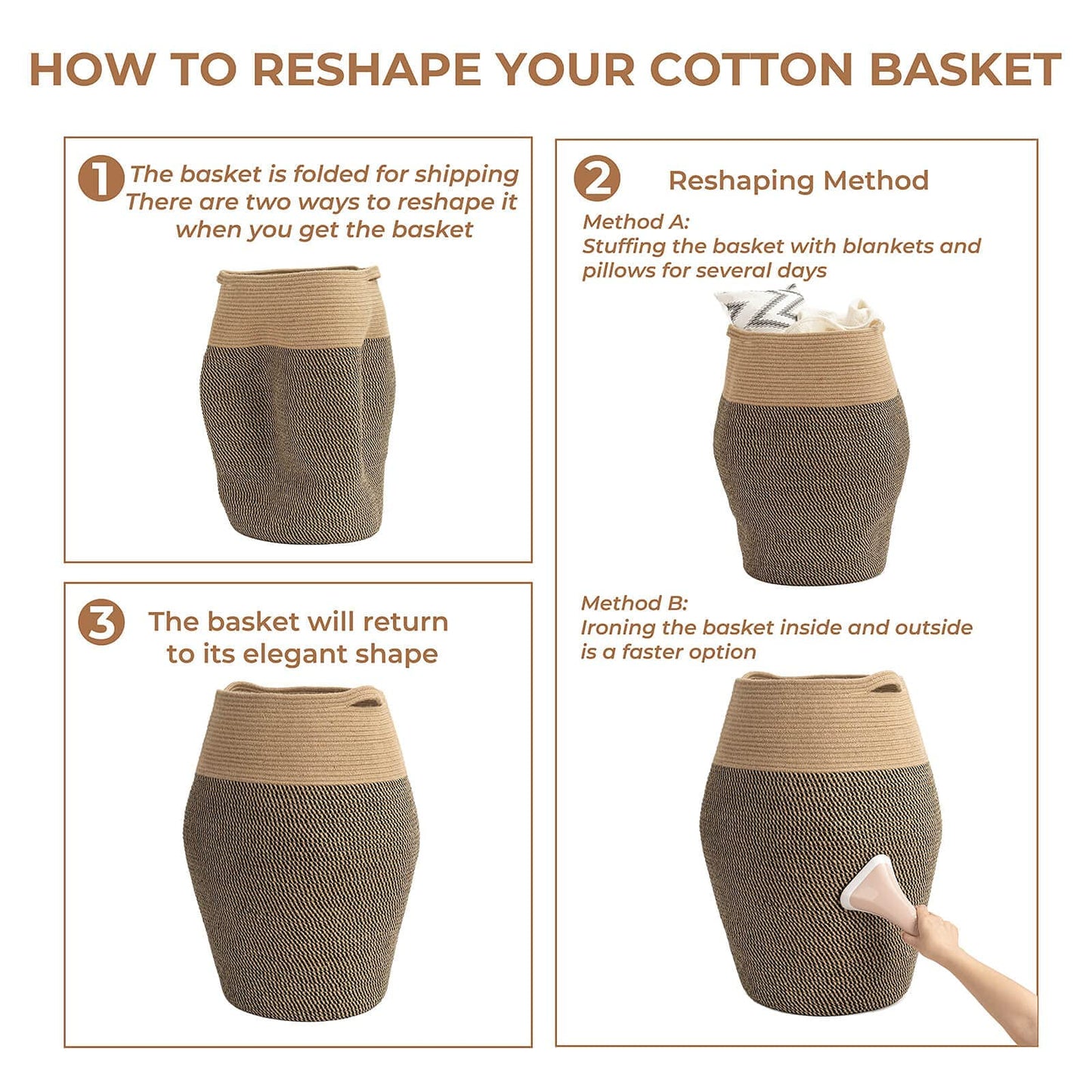 HOW TO RESHAPE YOUR COTTON BASKET

1 The basket is folded for shipping There are two ways to reshape it when you get the basket

2 Reshaping Method

Method A:
Stuffing the basket with blankets and pillows for several days

Method B:
Ironing the basket inside and outside is a faster option

3 The basket will return to its elegant shape