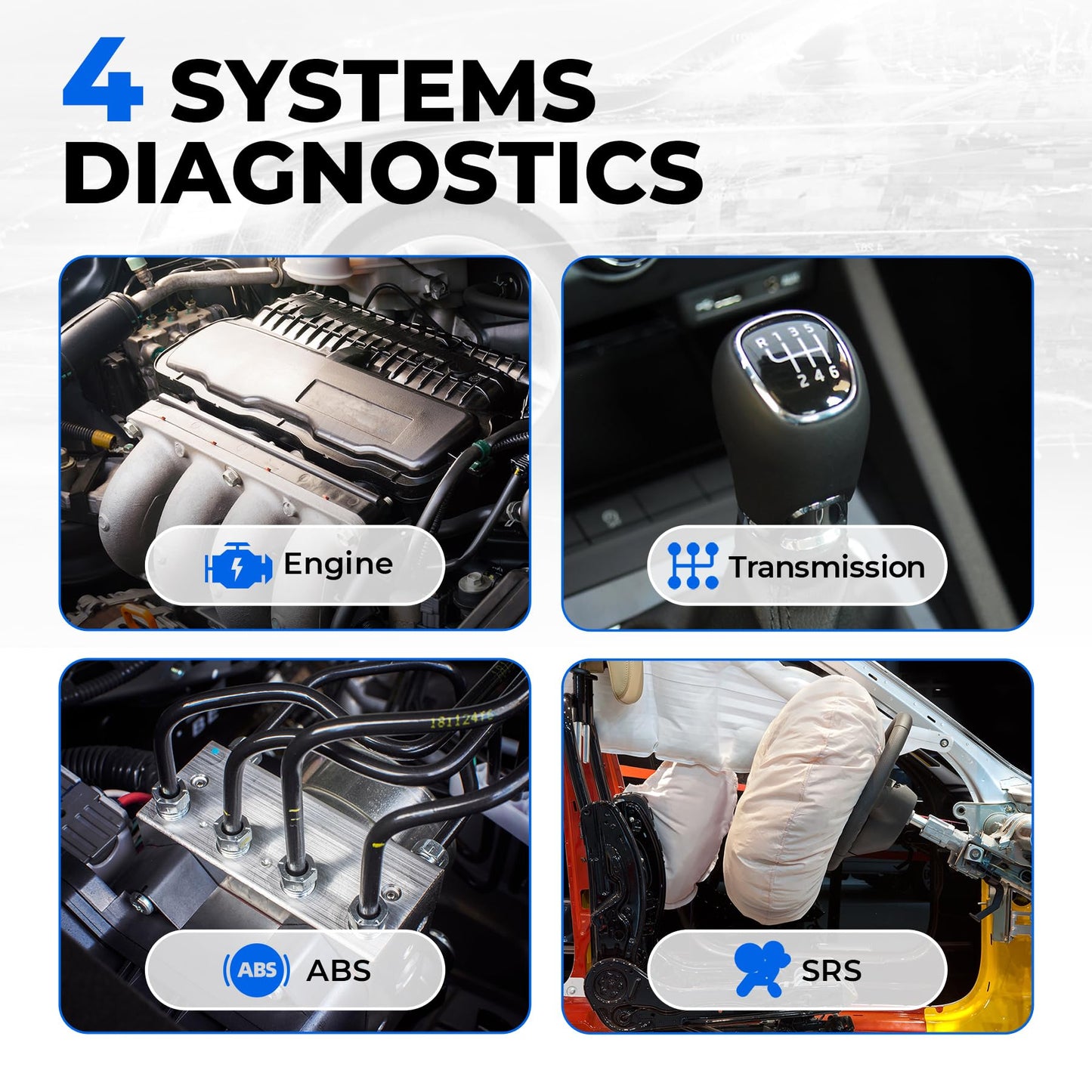 4 SYSTEMS DIAGNOSTICS

Engine

R 1 3 5
2 4 6

Transmission

18112416

ABS ABS

SRS