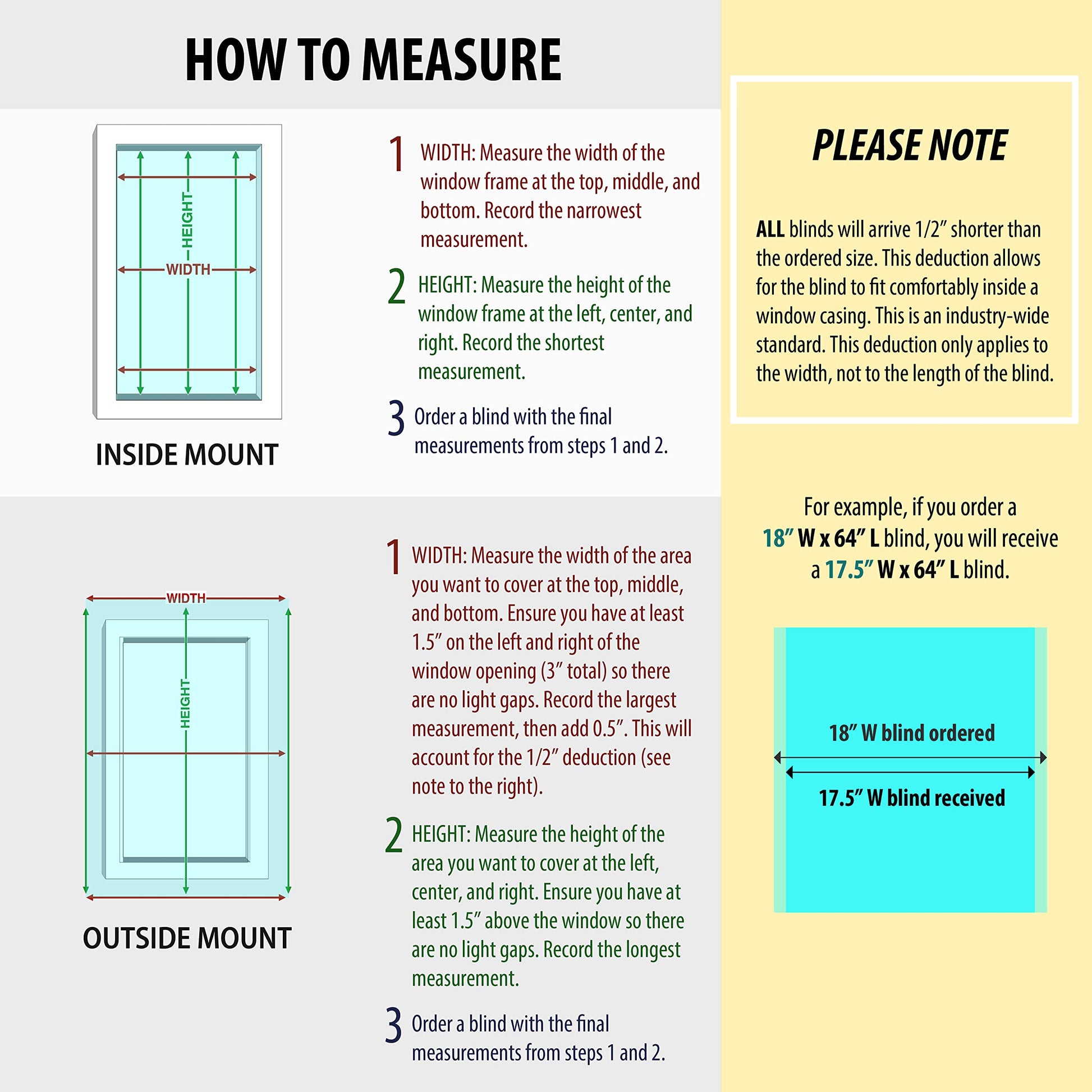 HOW TO MEASURE

HEIGHT

WIDTH

INSIDE MOUNT

1 WIDTH: Measure the width of the window frame at the top, middle, and bottom. Record the narrowest measurement.

2 HEIGHT: Measure the height of the window frame at the left, center, and right. Record the shortest measurement.

3 Order a blind with the final measurements from steps 1 and 2.

WIDTH

HEIGHT

OUTSIDE MOUNT

1 WIDTH: Measure the width of the area you want to cover at the top, middle, and bottom. Ensure you have at least 1.5″ on the left and right of the window opening (3″ total) so there are no light gaps. Record the largest measurement, then add 0.5″. This will account for the 1/2″ deduction (see note to the right).

2 HEIGHT: Measure the height of the area you want to cover at the left, center, and right. Ensure you have at least 1.5″ above the window so there are no light gaps. Record the longest measurement.

3 Order a blind with the final measurements from steps 1 and 2.

PLEASE NOTE

ALL blinds will arrive 1/2″ shorter than the ordered size. This deduction allows for the blind to fit comfortably inside a window casing. This is an industry-wide standard. This deduction only applies to the width, not to the length of the blind.

For example, if you order a 18″ W x 64″ L blind, you will receive a 17.5″ W x 64″ L blind.

18″ W blind ordered

17.5″ W blind received