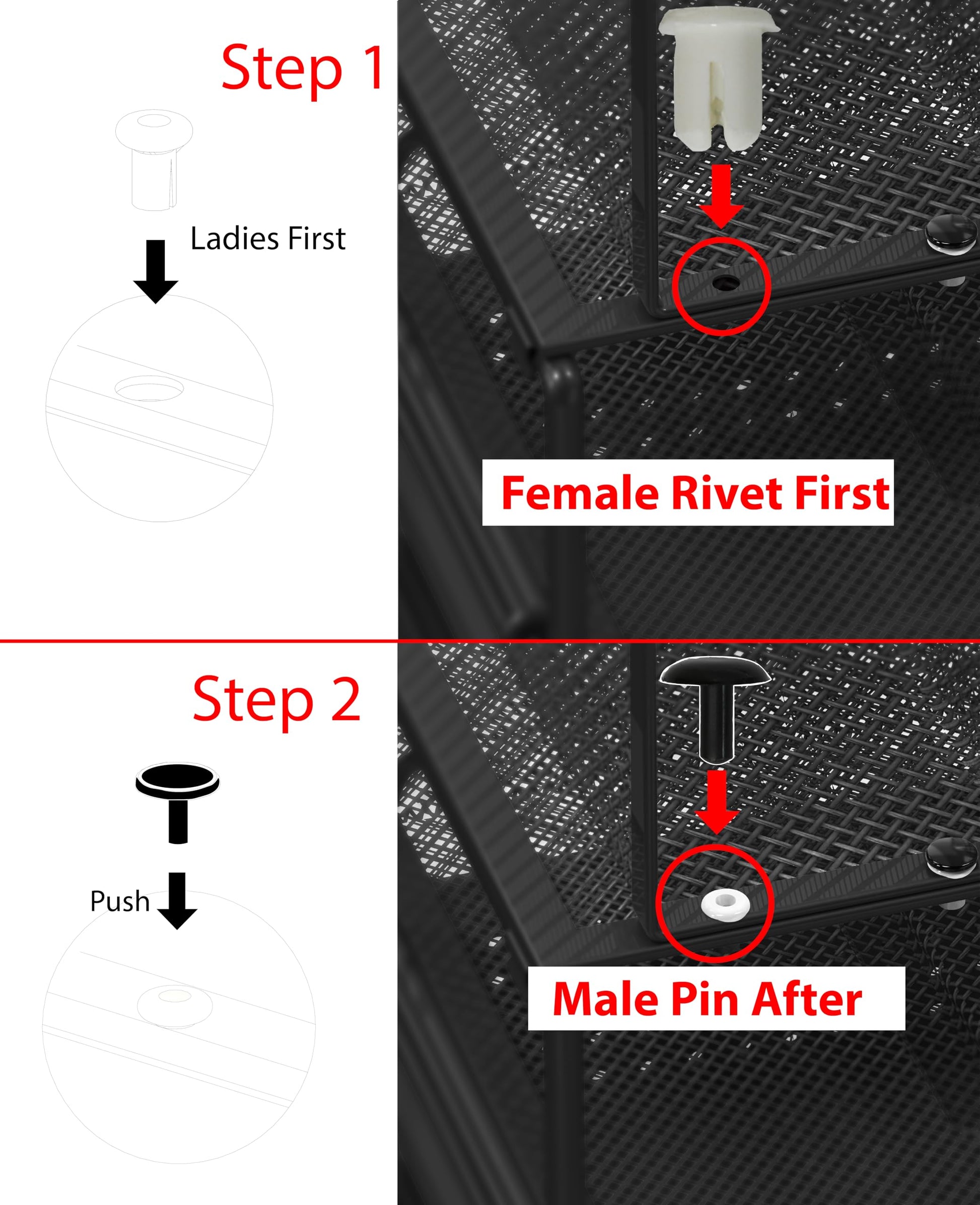 Step 1

Ladies First

Female Rivet First

Step 2

Push

Male Pin After