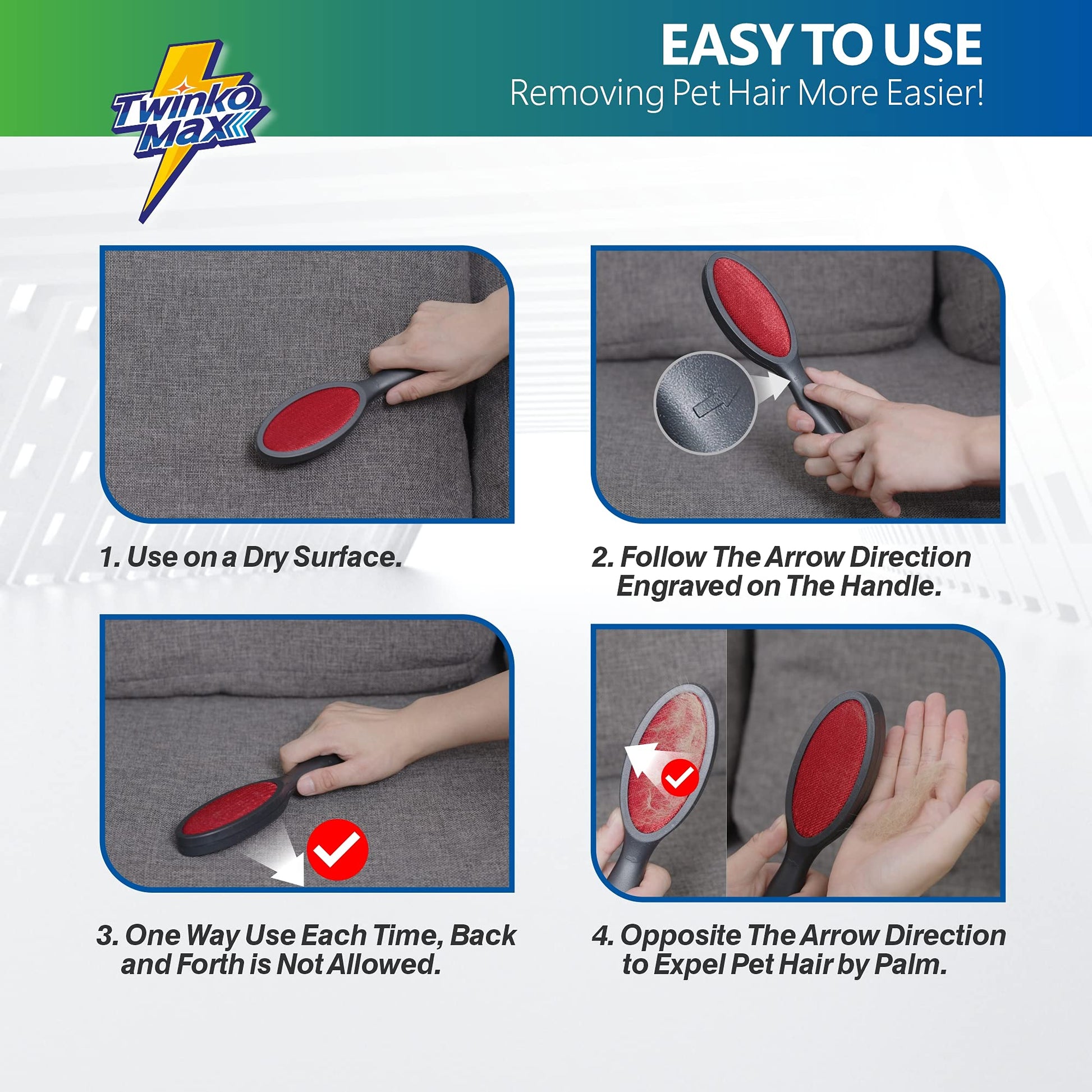 Twinko Max

EASY TO USE

Removing Pet Hair More Easier!

1. Use on a Dry Surface.

2. Follow The Arrow Direction Engraved on The Handle.

3. One Way Use Each Time, Back and Forth is Not Allowed.

4. Opposite The Arrow Direction to Expel Pet Hair by Palm.