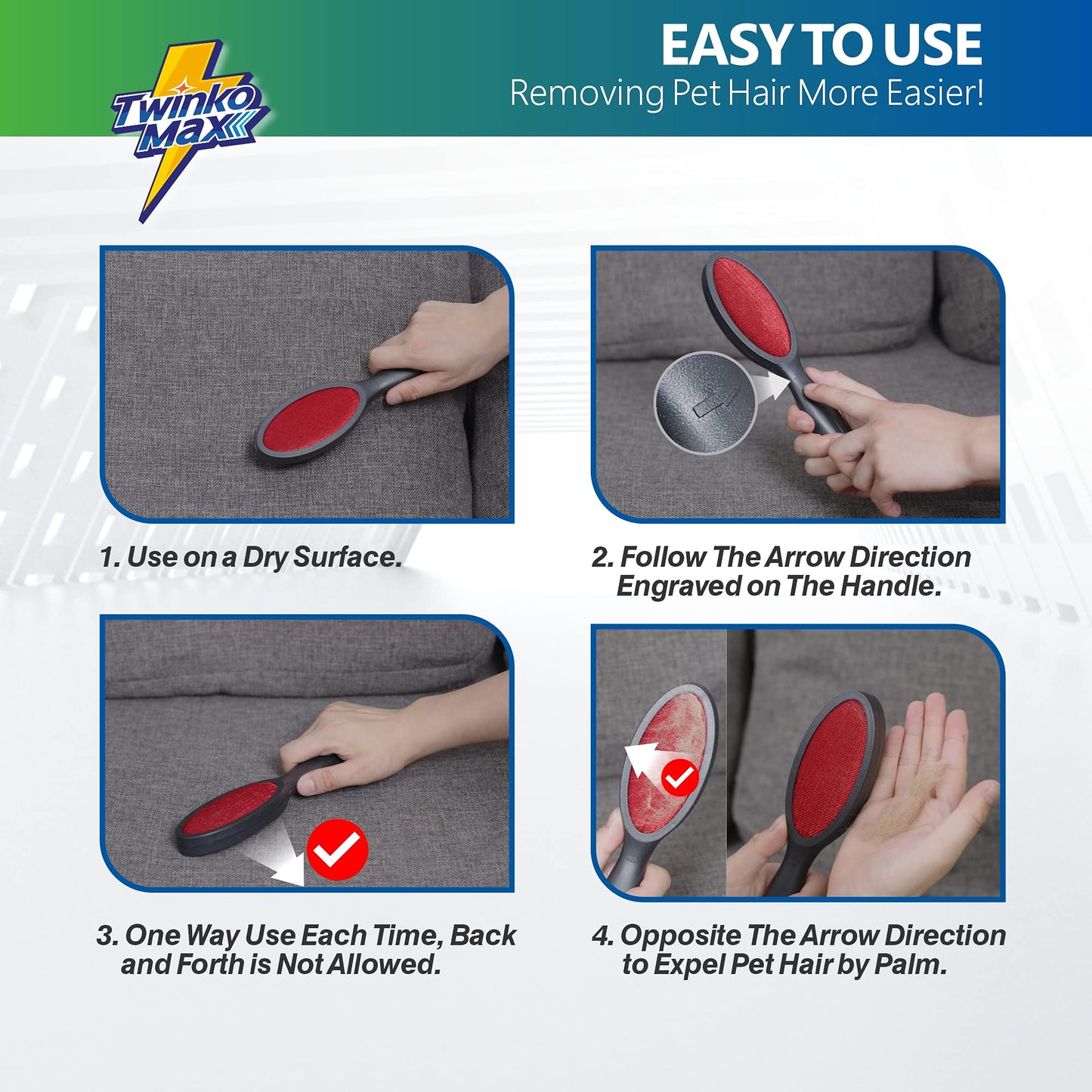 Twinko Max

EASY TO USE
Removing Pet Hair More Easier!

1. Use on a Dry Surface.

2. Follow The Arrow Direction Engraved on The Handle.

3. One Way Use Each Time, Back and Forth is Not Allowed.

4. Opposite The Arrow Direction to Expel Pet Hair by Palm.