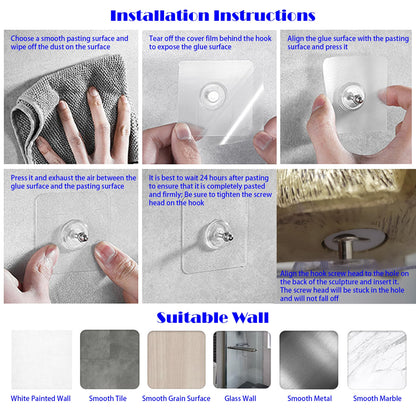 Installation Instructions

Choose a smooth pasting surface and wipe off the dust on the surface

Tear off the cover film behind the hook to expose the glue surface

Align the glue surface with the pasting surface and press it

Press it and exhaust the air between the glue surface and the pasting surface

It is best to wait 24 hours after pasting to ensure that it is completely pasted and firmly; Be sure to tighten the screw head on the hook

Align the hook screw head to the hole on the back of the sculpture and insert it. The screw head will be stuck in the hole and will not fall off

Suitable Wall

White Painted Wall

Smooth Tile

Smooth Grain Surface

Glass Wall

Smooth Metal

Smooth Marble