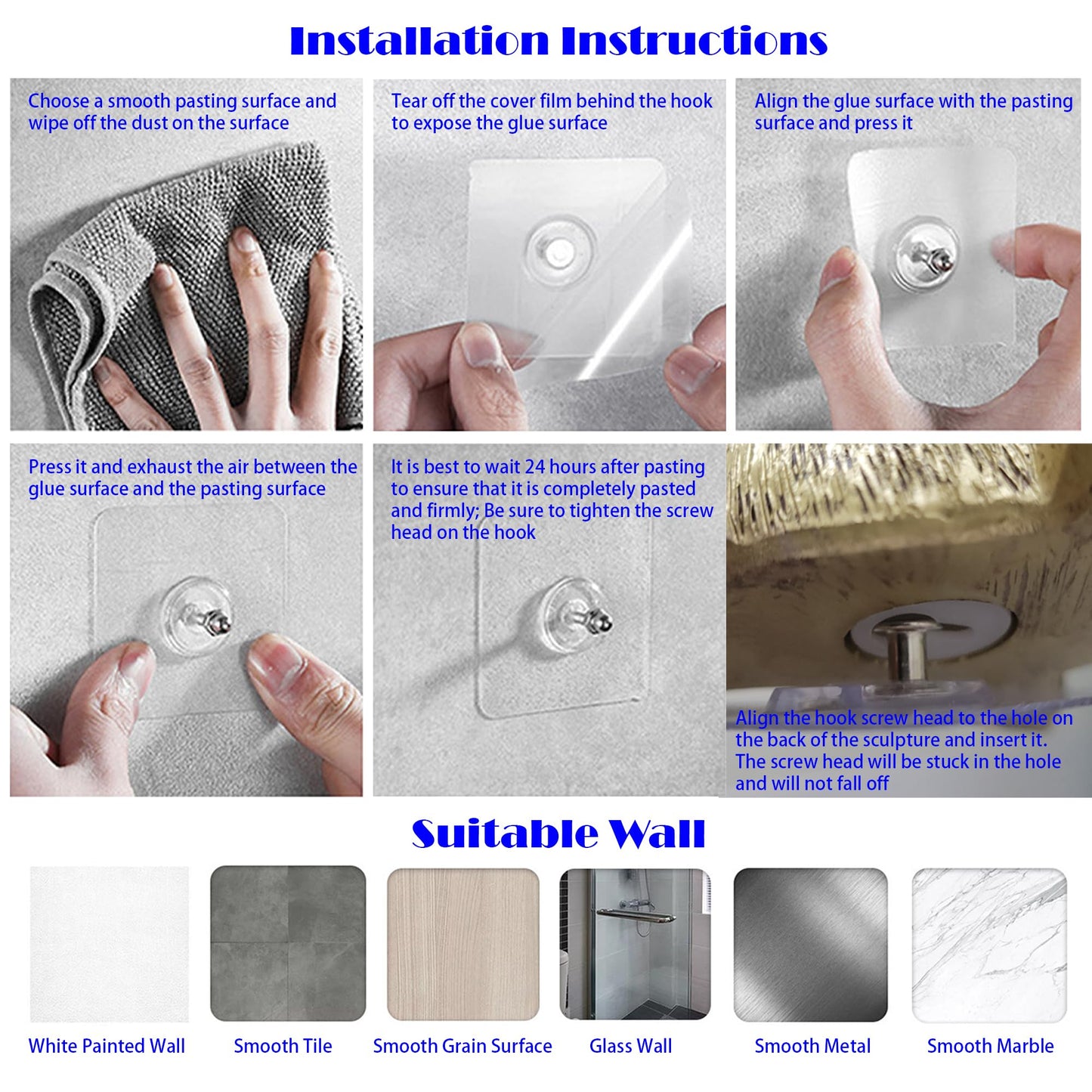 Installation Instructions

Choose a smooth pasting surface and wipe off the dust on the surface

Tear off the cover film behind the hook to expose the glue surface

Align the glue surface with the pasting surface and press it

Press it and exhaust the air between the glue surface and the pasting surface

It is best to wait 24 hours after pasting to ensure that it is completely pasted and firmly; Be sure to tighten the screw head on the hook

Align the hook screw head to the hole on the back of the sculpture and insert it. The screw head will be stuck in the hole and will not fall off

Suitable Wall

White Painted Wall

Smooth Tile

Smooth Grain Surface

Glass Wall

Smooth Metal

Smooth Marble