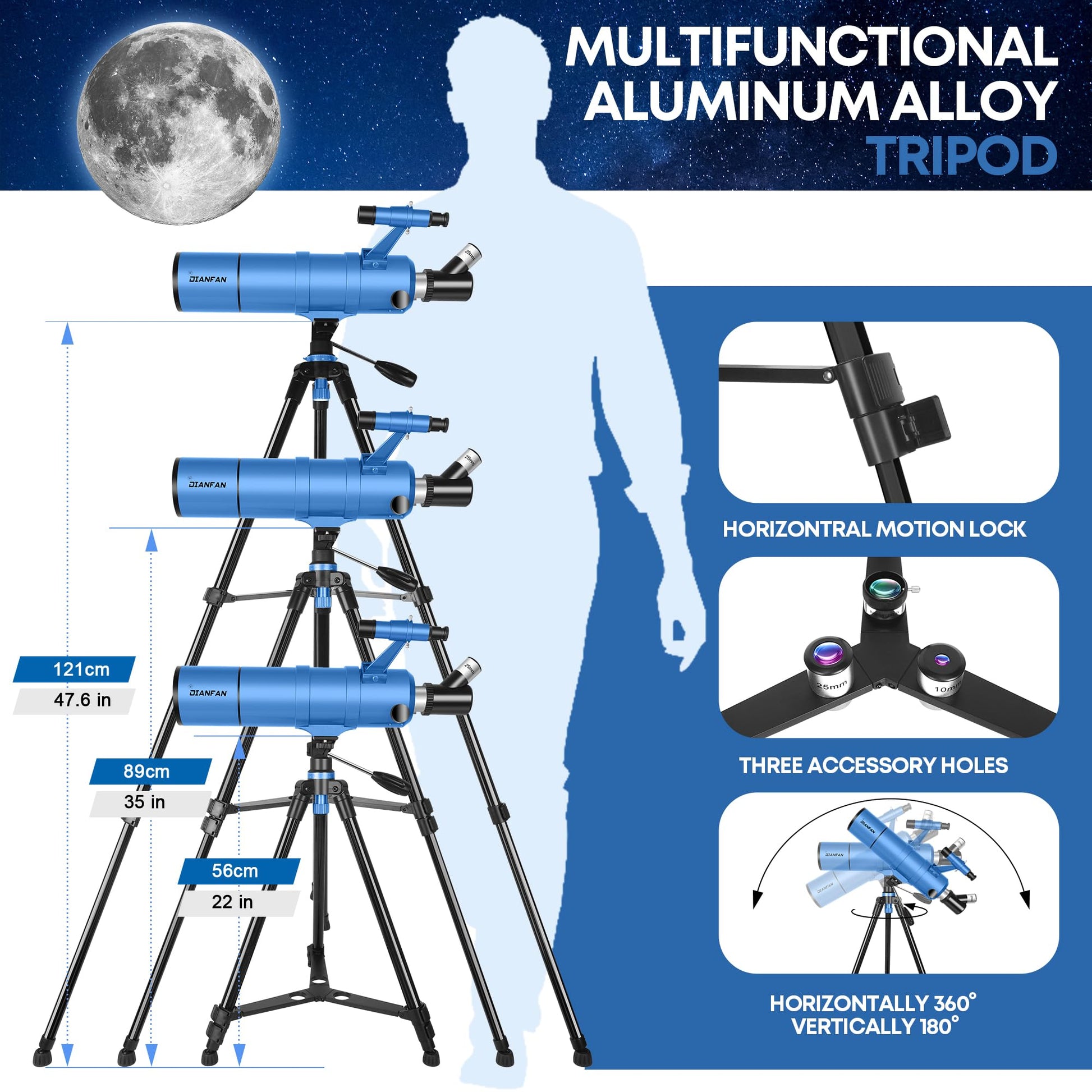 MULTIFUNCTIONAL ALUMINUM ALLOY TRIPOD

DIANFAN
25mm

DIANFAN
25mm

DIANFAN
25mm

121cm
47.6 in

89cm
35 in

56cm
22 in

HORIZONTRAL MOTION LOCK

25mm
10mm

THREE ACCESSORY HOLES

DIANFAN
DIANFAN
DIANFAN

HORIZONTALLY 360°
VERTICALLY 180°