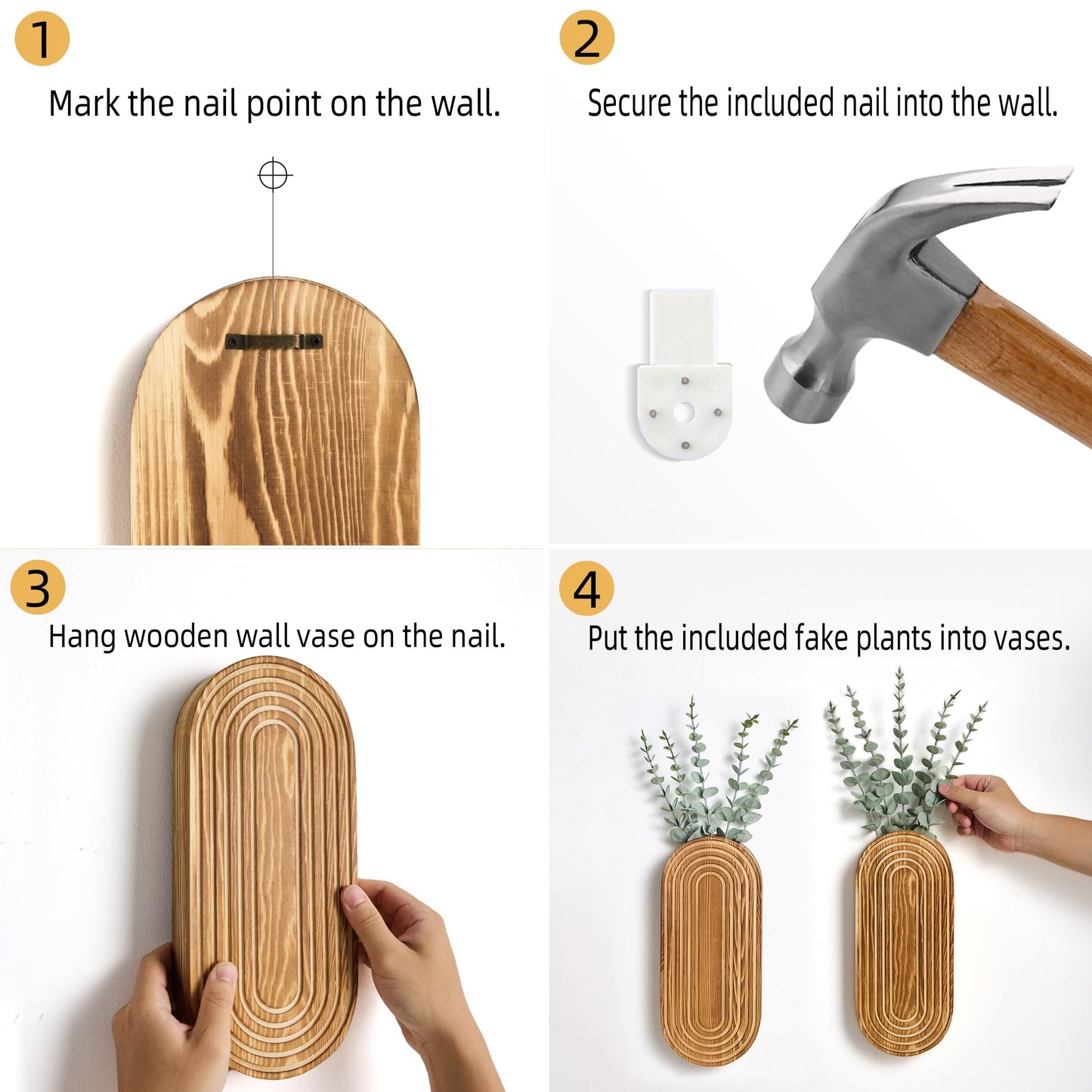 1

Mark the nail point on the wall.

2

Secure the included nail into the wall.

3

Hang wooden wall vase on the nail.

4

Put the included fake plants into vases.