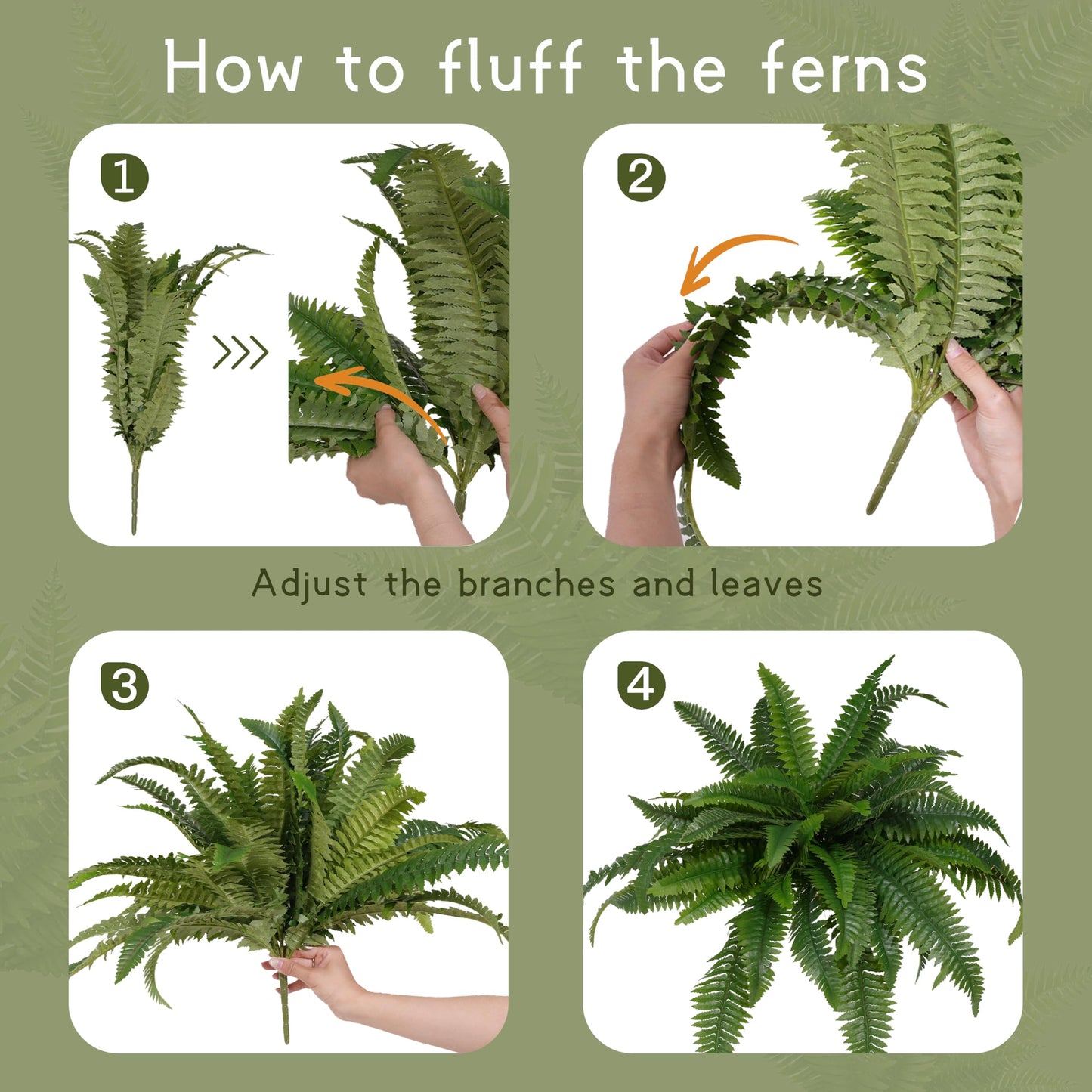 How to fluff the ferns

1

2

Adjust the branches and leaves

3

4