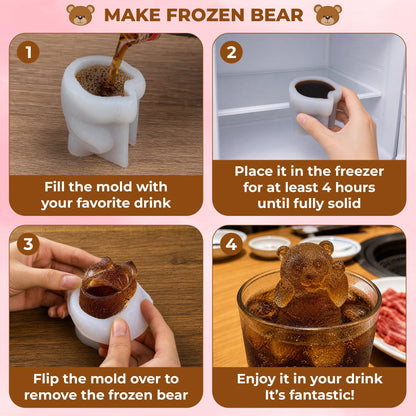 MAKE FROZEN BEAR

1

Fill the mold with your favorite drink

2

Place it in the freezer for at least 4 hours until fully solid

3

Flip the mold over to remove the frozen bear

4

Enjoy it in your drink It's fantastic!