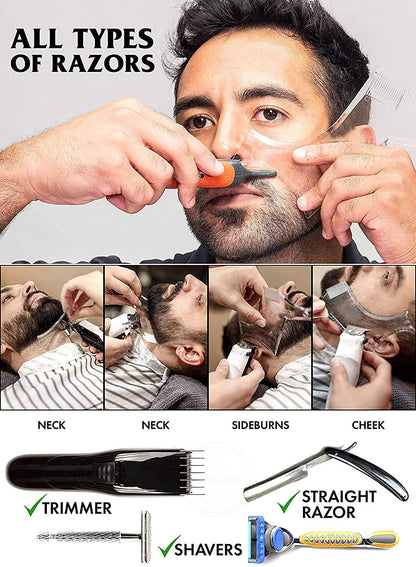 ALL TYPES OF RAZORS

NECK

NECK

SIDEBURNS

CHEEK

✓TRIMMER

✓STRAIGHT RAZOR

✓SHAVERS