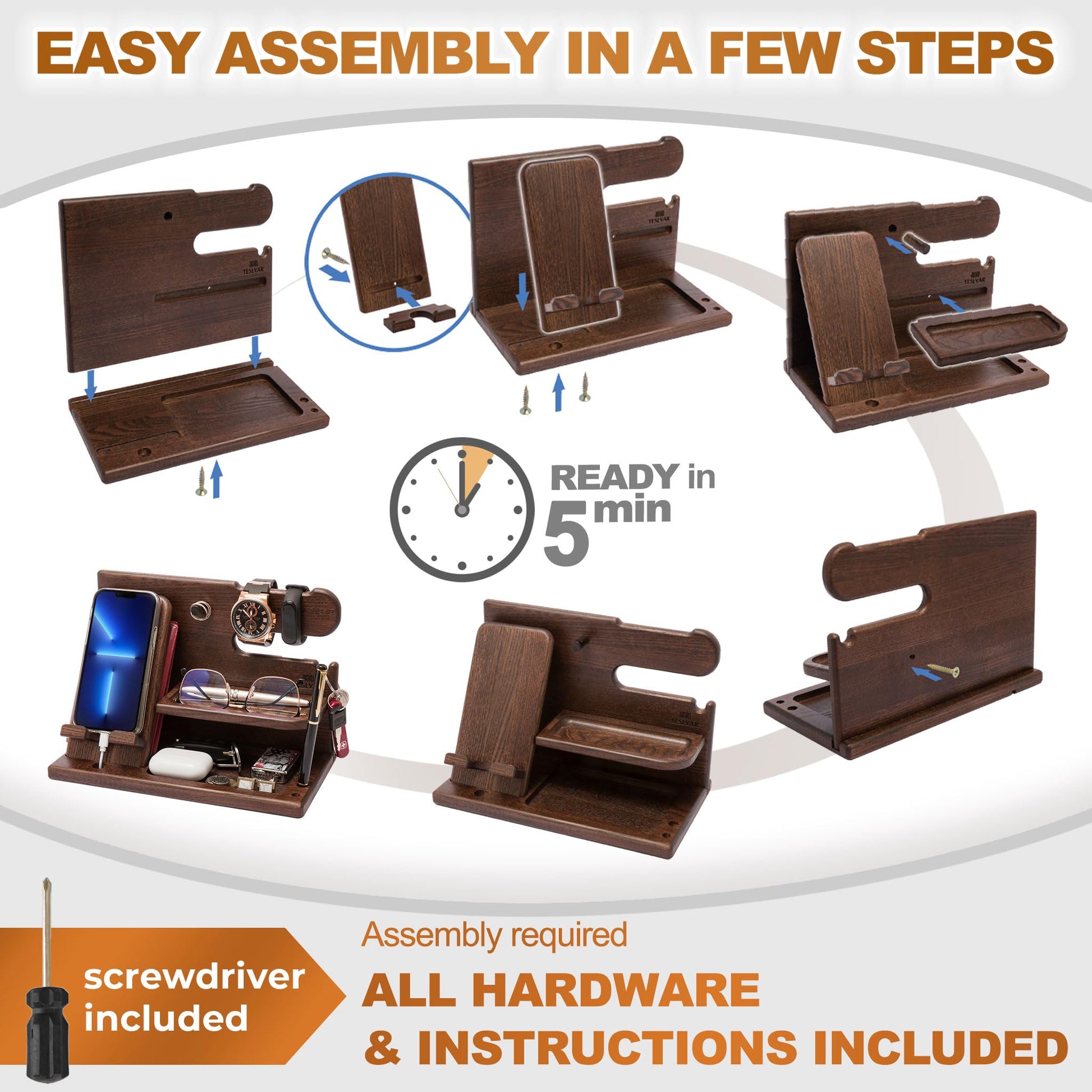 EASY ASSEMBLY IN A FEW STEPS

TESLYAR

TESLYAR

TESLYAR

READY in 5 min

TESLYAR

screwdriver included

Assembly required

ALL HARDWARE & INSTRUCTIONS INCLUDED