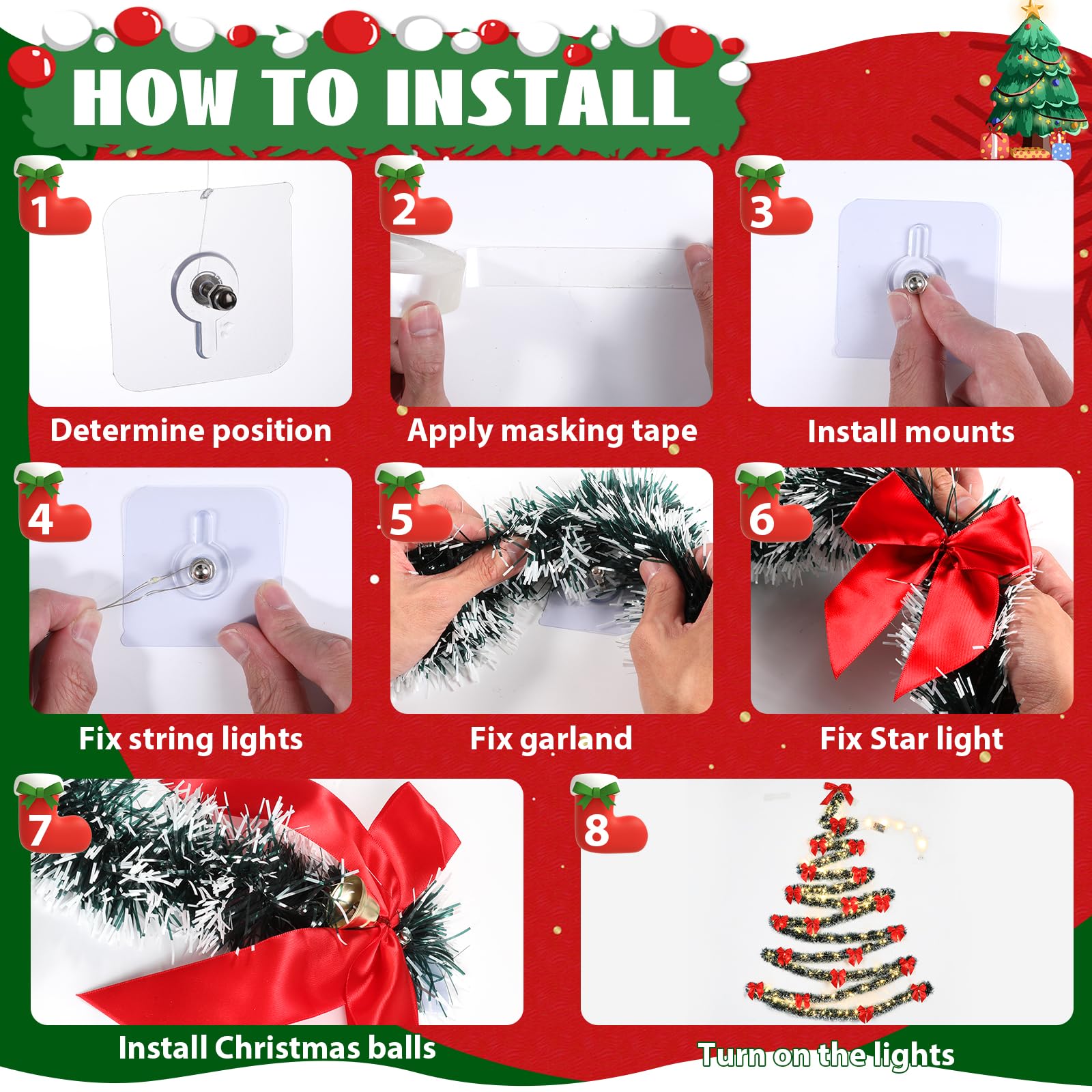 HOW TO INSTALL

1

Determine position

2

Apply masking tape

3

Install mounts

4

Fix string lights

5

Fix garland

6

Fix Star light

7

Install Christmas balls

8

Turn on the lights