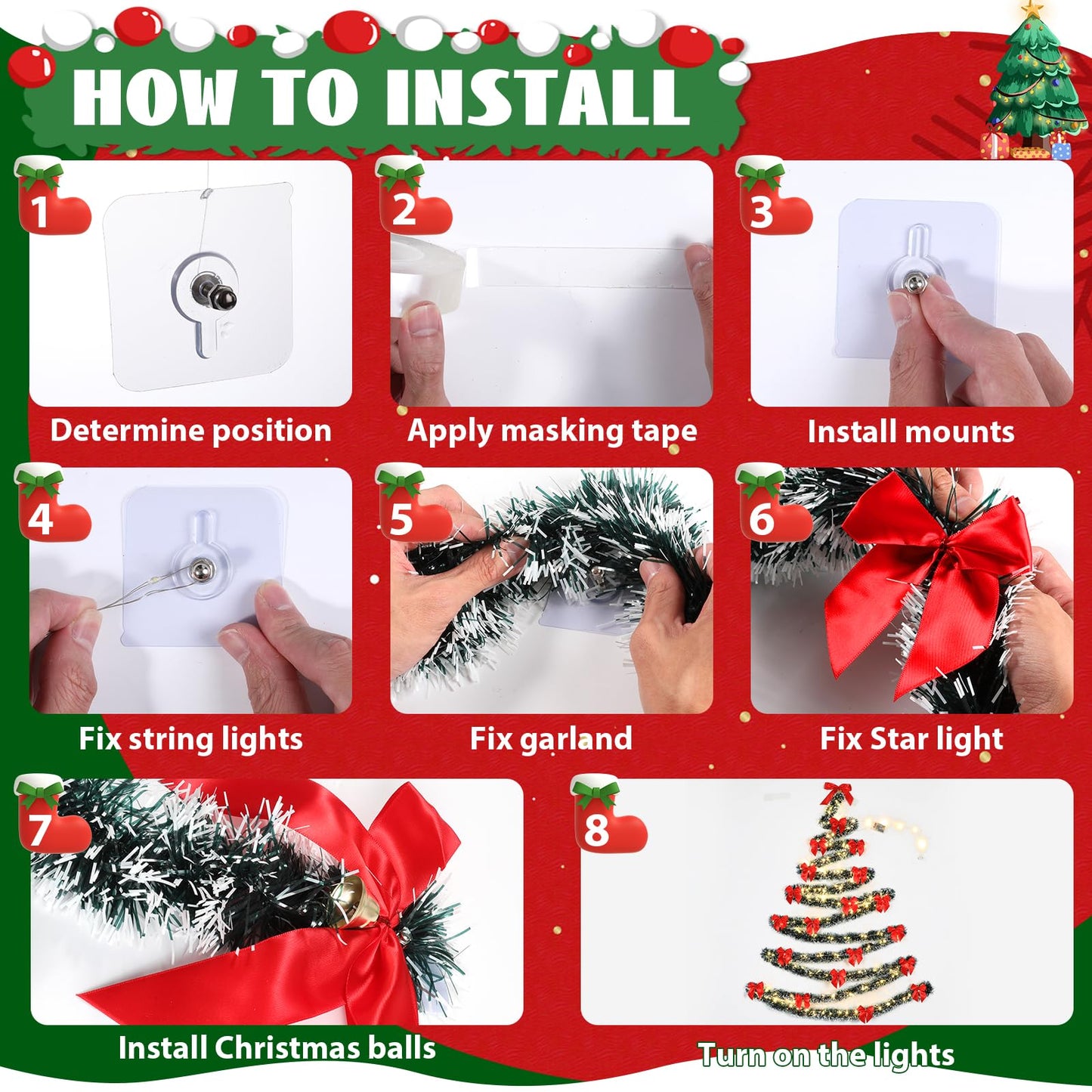 HOW TO INSTALL

1
Determine position

2
Apply masking tape

3
Install mounts

4
Fix string lights

5
Fix garland

6
Fix Star light

7
Install Christmas balls

8
Turn on the lights