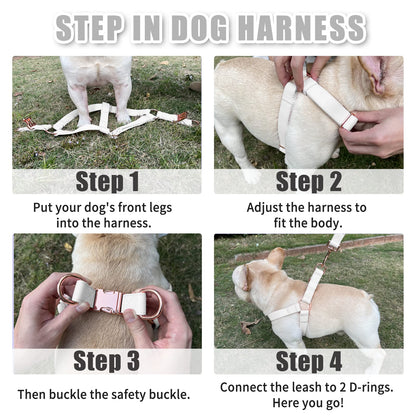 STEP IN DOG HARNESS

Step 1

Put your dog's front legs into the harness.

Step 2

Adjust the harness to fit the body.

Step 3

Then buckle the safety buckle.

Step 4

Connect the leash to 2 D-rings. Here you go!