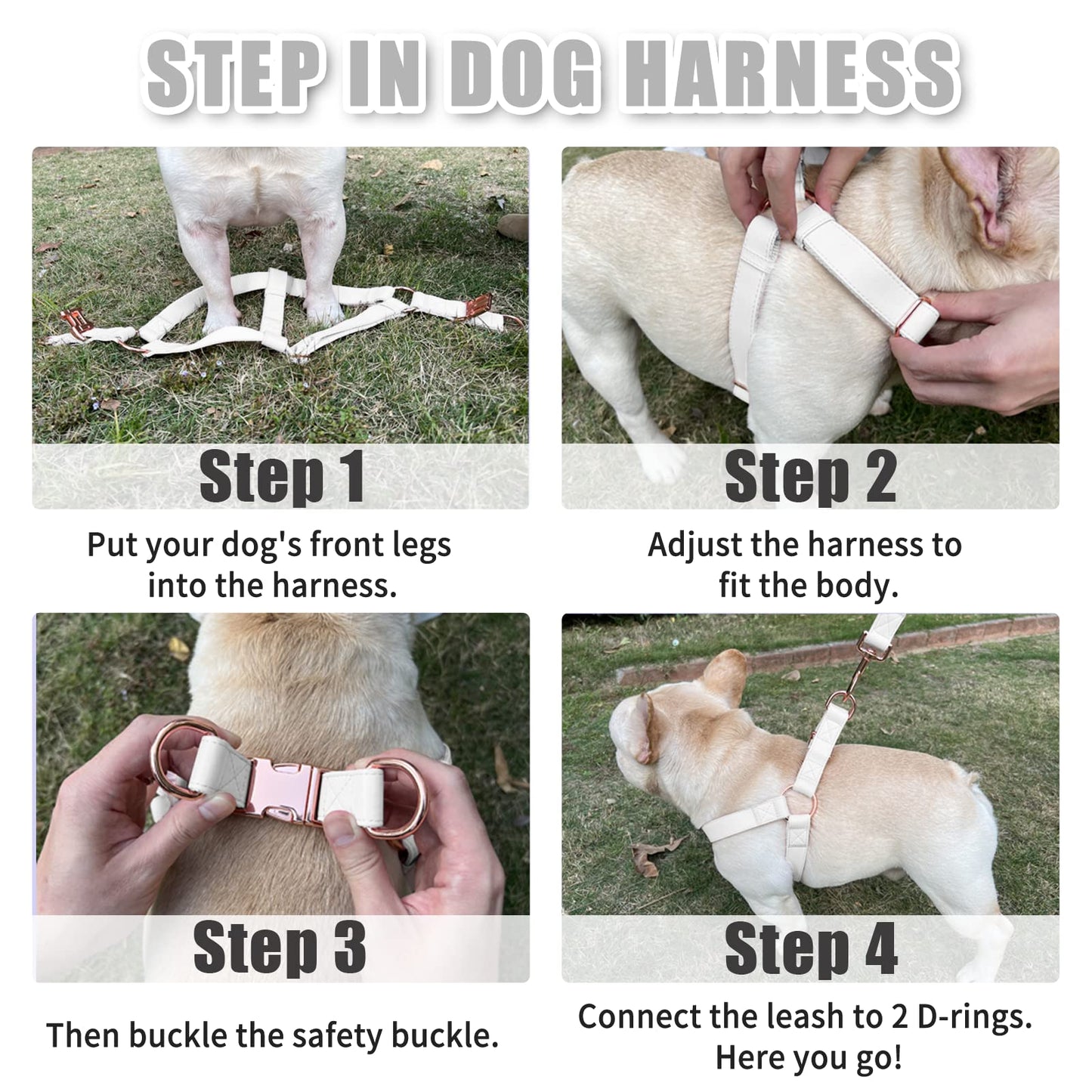 STEP IN DOG HARNESS

Step 1

Put your dog's front legs into the harness.

Step 2

Adjust the harness to fit the body.

Step 3

Then buckle the safety buckle.

Step 4

Connect the leash to 2 D-rings. Here you go!