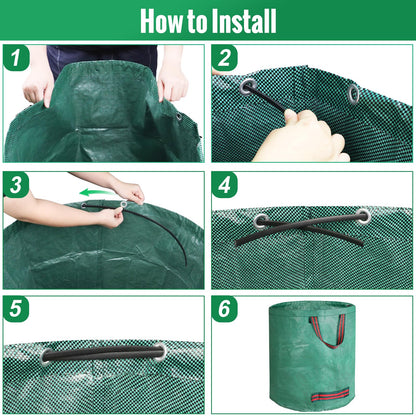 How to Install

1

2

3

4

5

6