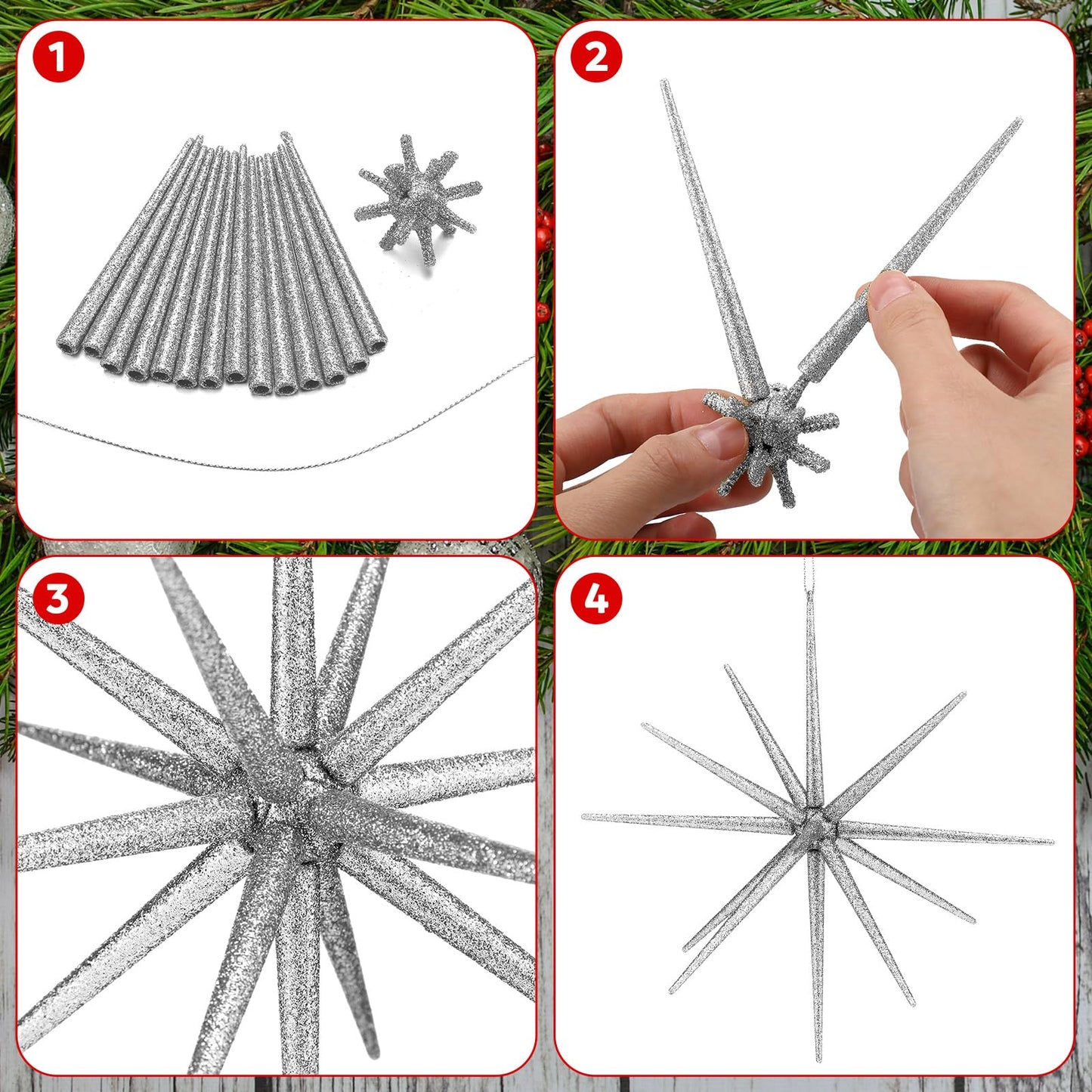 1

2

3

4